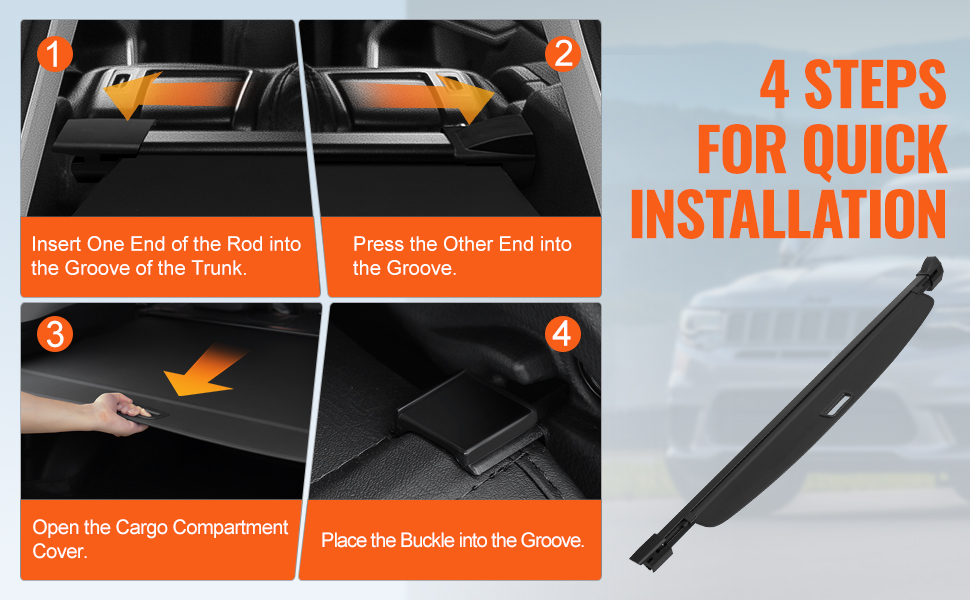 1

Insert One End of the Rod into the Groove of the Trunk.

2

Press the Other End into the Groove.

3

Open the Cargo Compartment Cover.

4

Place the Buckle into the Groove.

4 STEPS FOR QUICK INSTALLATION