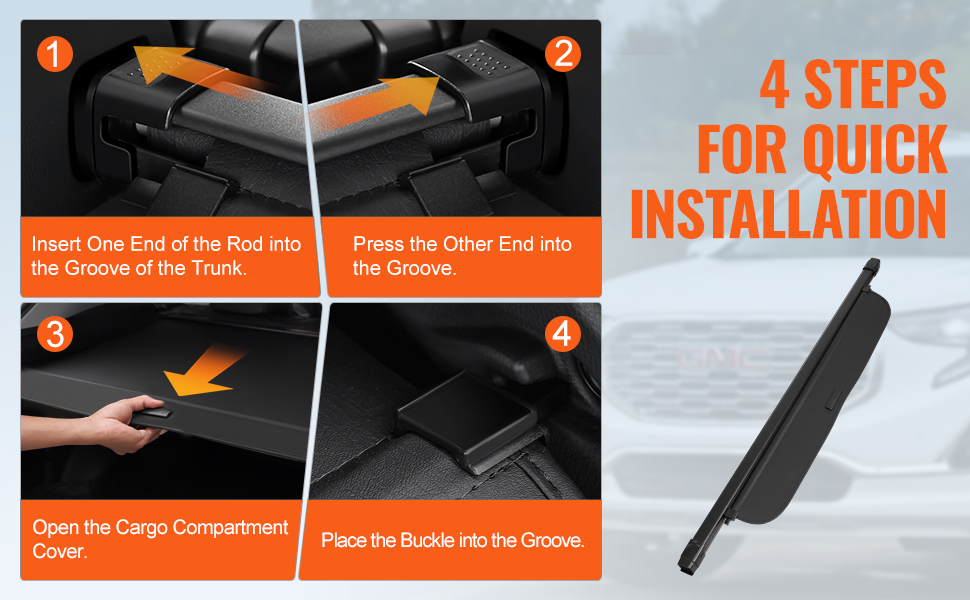 1

Insert One End of the Rod into the Groove of the Trunk.

2

Press the Other End into the Groove.

3

Open the Cargo Compartment Cover.

4

Place the Buckle into the Groove.

4 STEPS FOR QUICK INSTALLATION

GMC