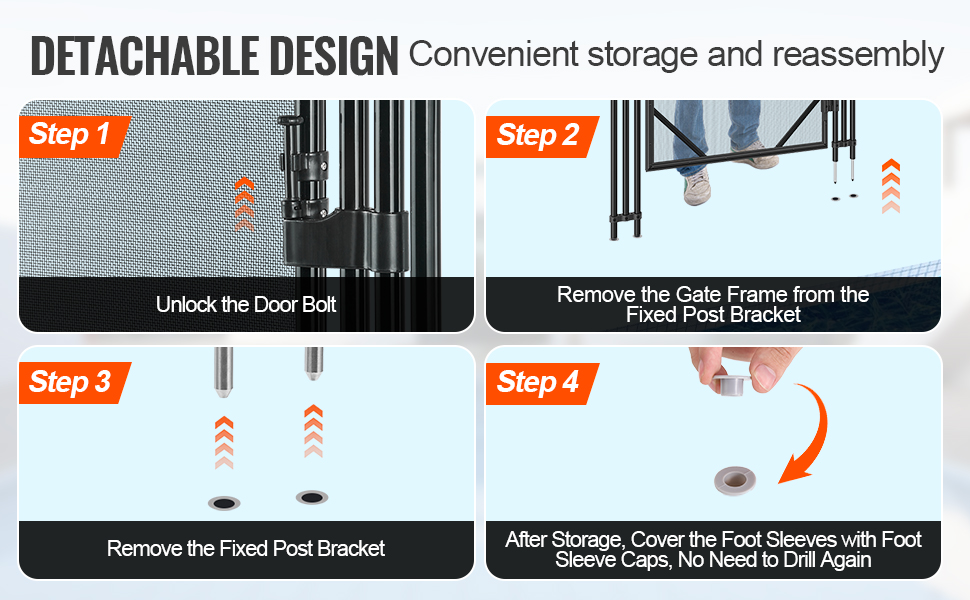 DETACHABLE DESIGN Convenient storage and reassembly

Step 1

Unlock the Door Bolt

Step 2

Remove the Gate Frame from the Fixed Post Bracket

Step 3

Remove the Fixed Post Bracket

Step 4

After Storage, Cover the Foot Sleeves with Foot Sleeve Caps, No Need to Drill Again