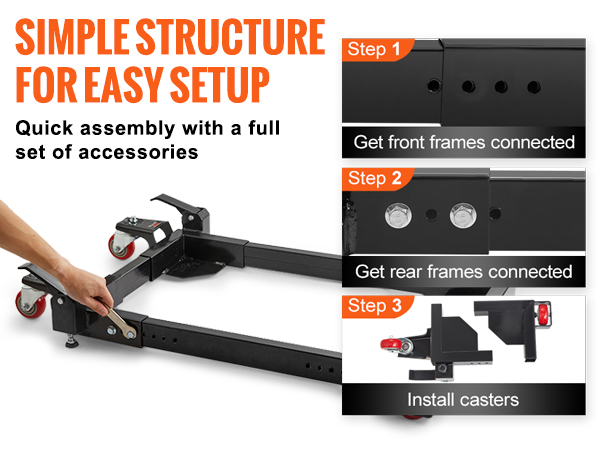 SIMPLE STRUCTURE FOR EASY SETUP

Quick assembly with a full set of accessories

Step 1

Get front frames connected

Step 2

Get rear frames connected

Step 3

Install casters