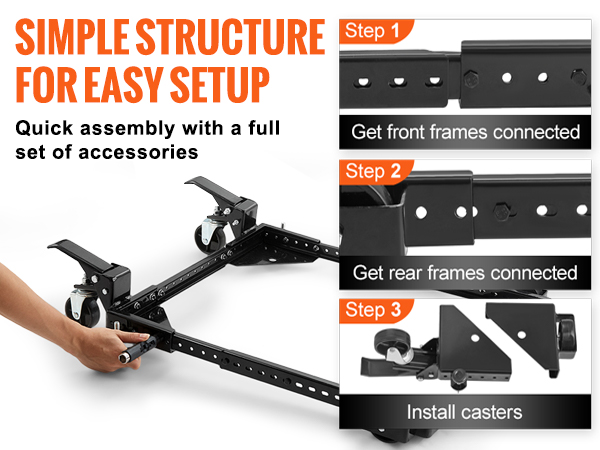 SIMPLE STRUCTURE FOR EASY SETUP

Quick assembly with a full set of accessories

Step 1

Get front frames connected

Step 2

Get rear frames connected

Step 3

Install casters