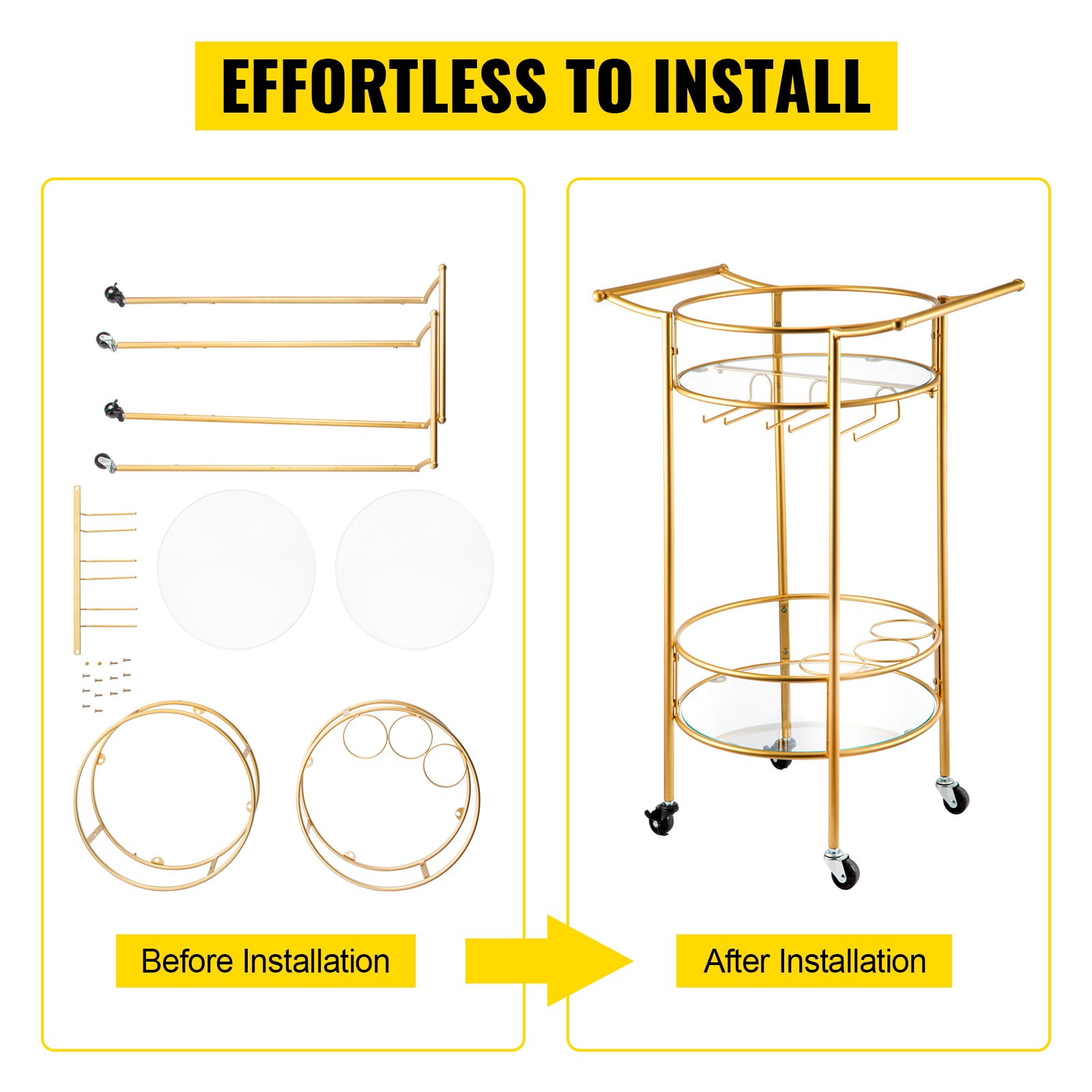 EFFORTLESS TO INSTALL

Before Installation

After Installation