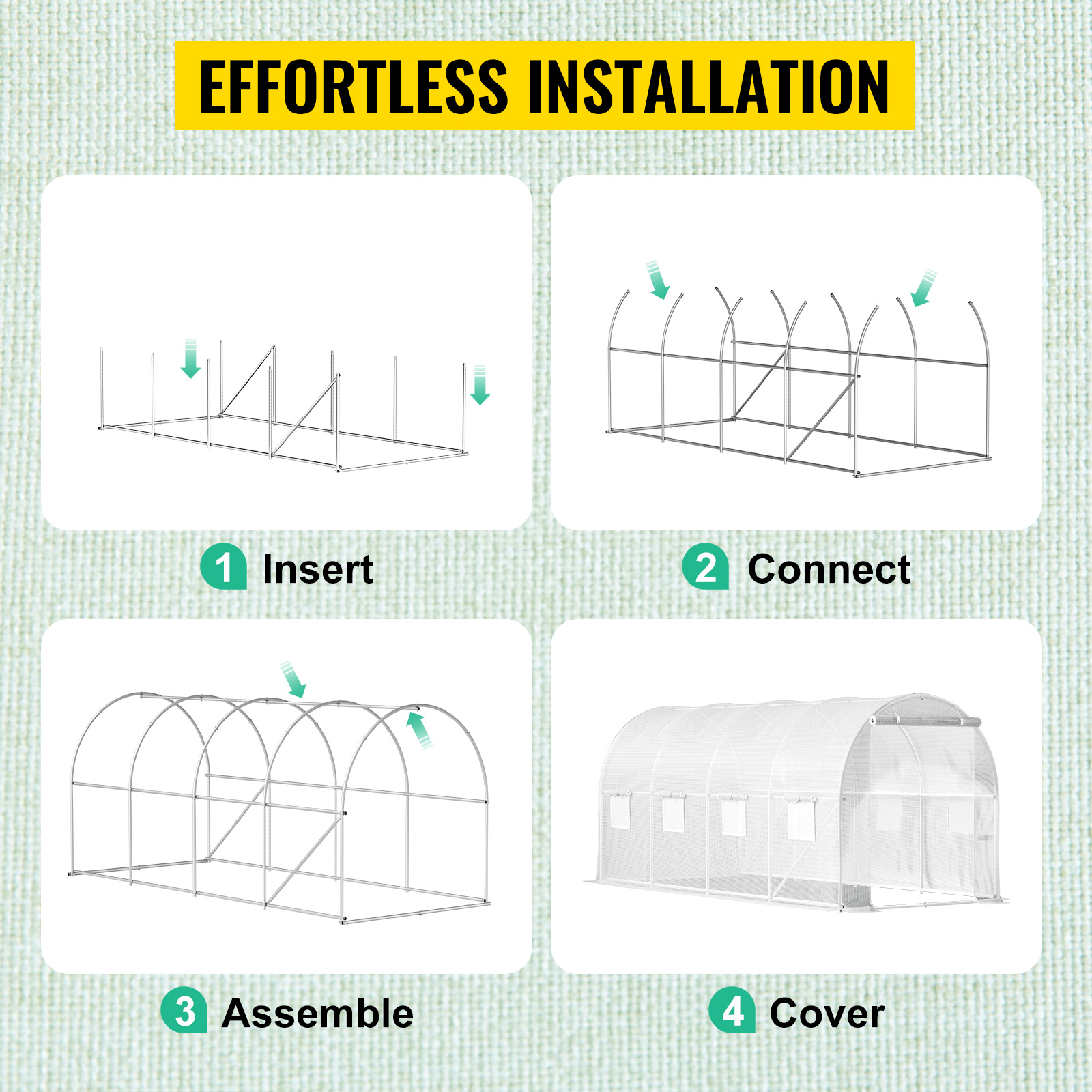 EFFORTLESS INSTALLATION

1 Insert

2 Connect

3 Assemble

4 Cover