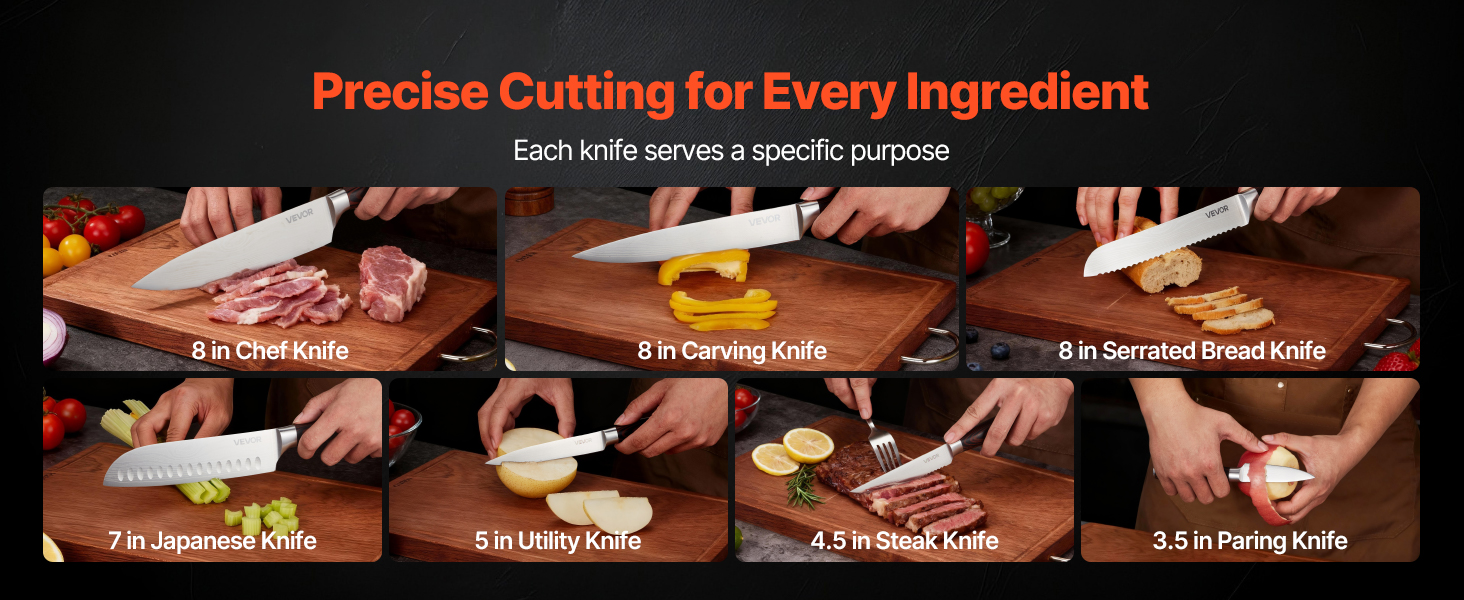 Precise Cutting for Every Ingredient

Each knife serves a specific purpose

VEVOR

8 in Chef Knife

VEVOR

8 in Carving Knife

VEVOR

8 in Serrated Bread Knife

VEVOR

7 in Japanese Knife

VEVOR

5 in Utility Knife

4.5 in Steak Knife

3.5 in Paring Knife