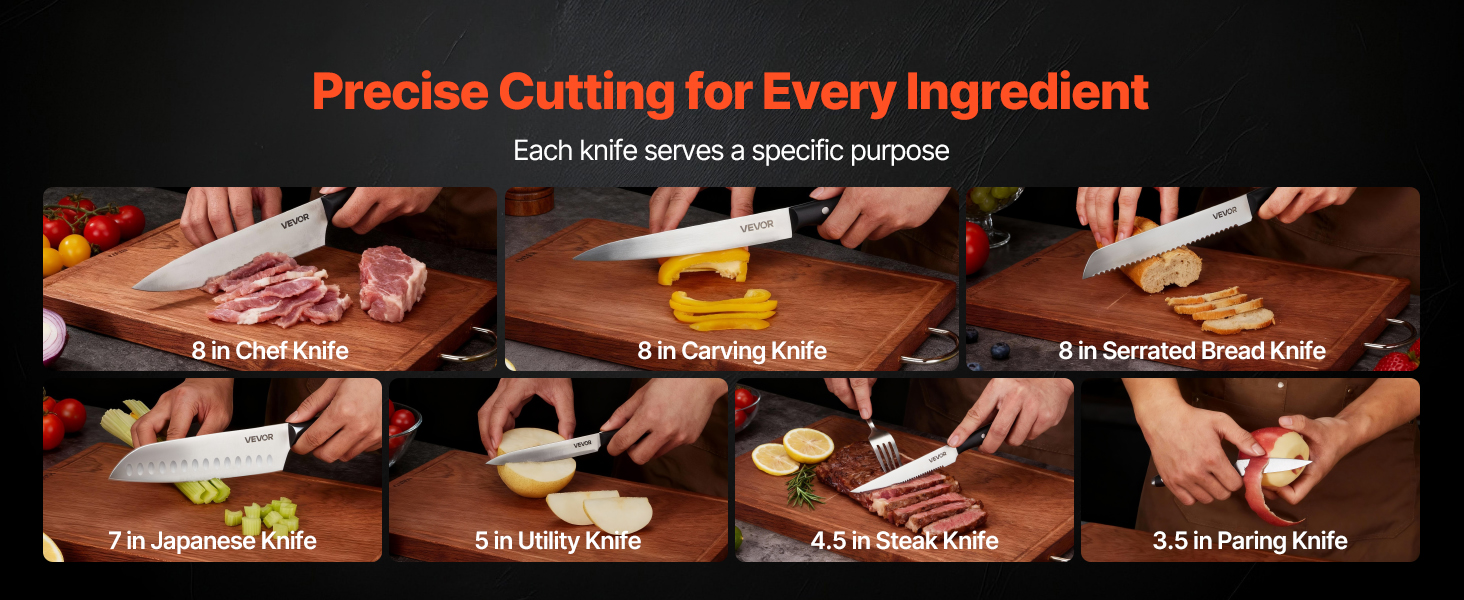 Precise Cutting for Every Ingredient

Each knife serves a specific purpose

VEVOR

8 in Chef Knife

VEVOR

8 in Carving Knife

VEVOR

8 in Serrated Bread Knife

VEVOR

7 in Japanese Knife

VEVOR

5 in Utility Knife

4.5 in Steak Knife

3.5 in Paring Knife