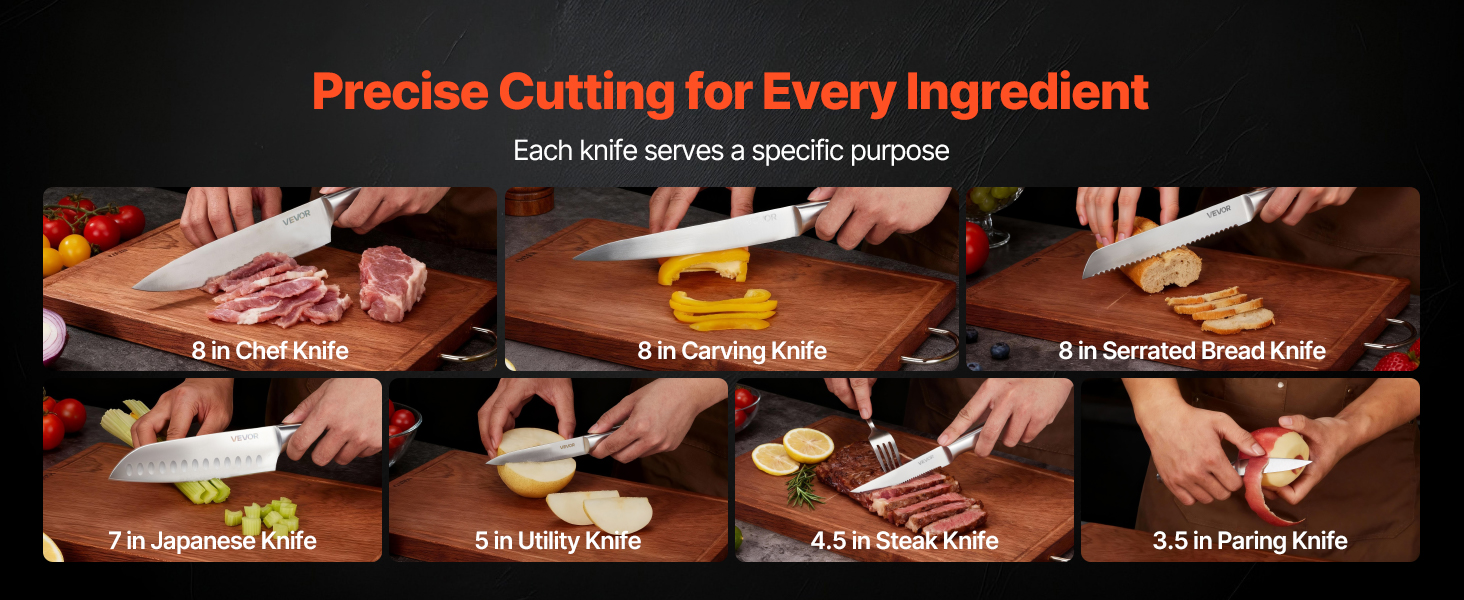 Precise Cutting for Every Ingredient

Each knife serves a specific purpose

VEVOR
8 in Chef Knife

8 in Carving Knife

VEVOR
8 in Serrated Bread Knife

VEVOR
7 in Japanese Knife

VEVOR
5 in Utility Knife

4.5 in Steak Knife

3.5 in Paring Knife