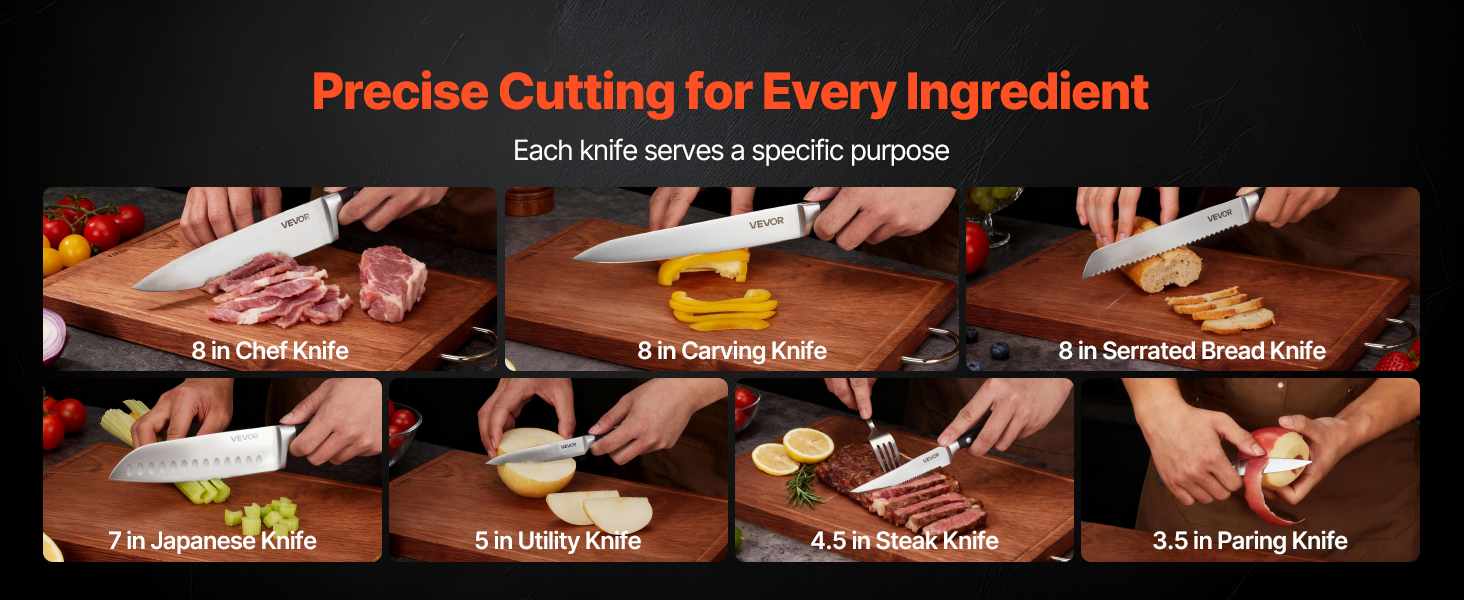 Precise Cutting for Every Ingredient

Each knife serves a specific purpose

VEVOR
8 in Chef Knife

VEVOR
8 in Carving Knife

VEVOR
8 in Serrated Bread Knife

VEVOR
7 in Japanese Knife

VEVOR
5 in Utility Knife

VEVOR
4.5 in Steak Knife

3.5 in Paring Knife