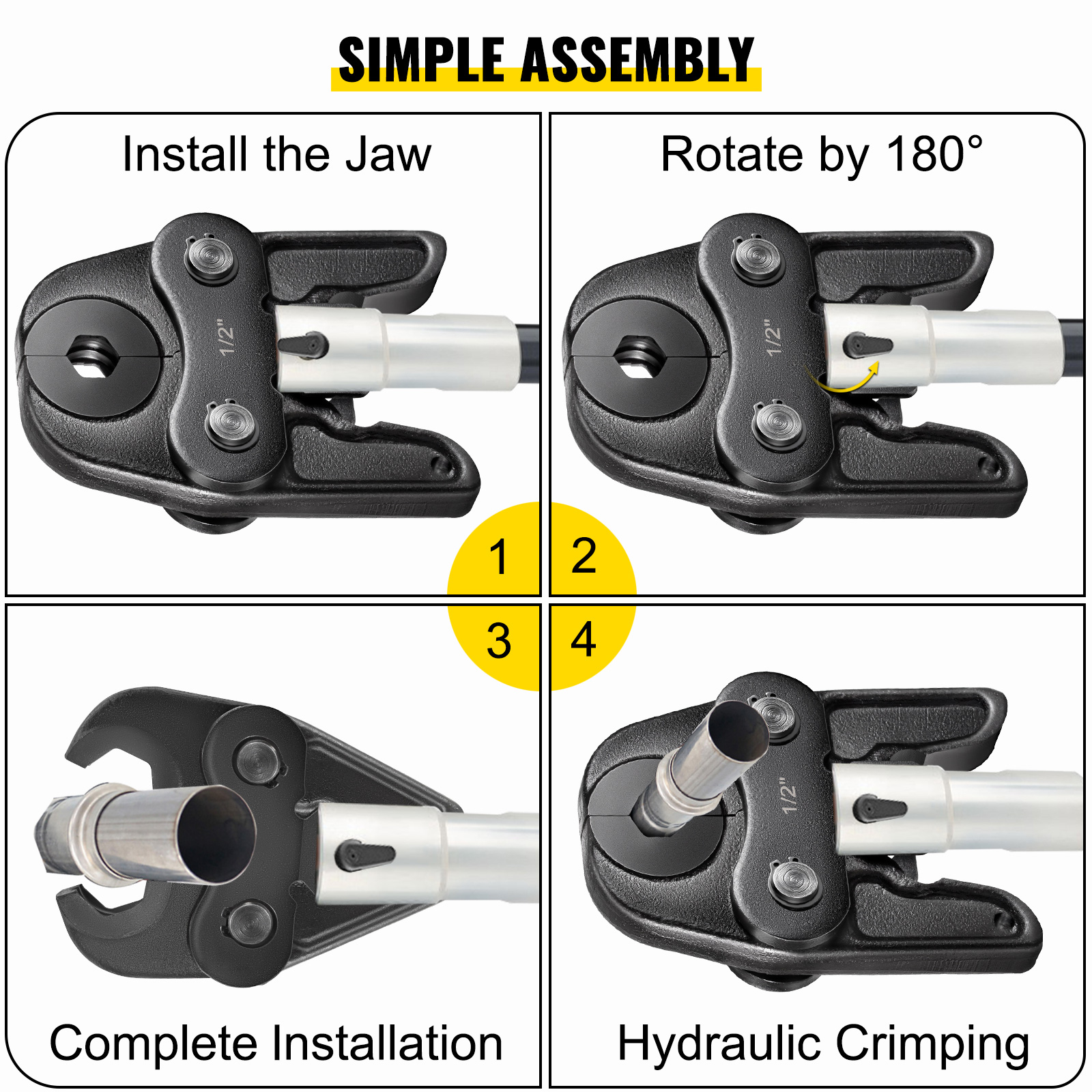 SIMPLE ASSEMBLY

Install the Jaw

1/2"

1

Rotate by 180°

1/2"

2

3

Complete Installation

4

1/2"

Hydraulic Crimping