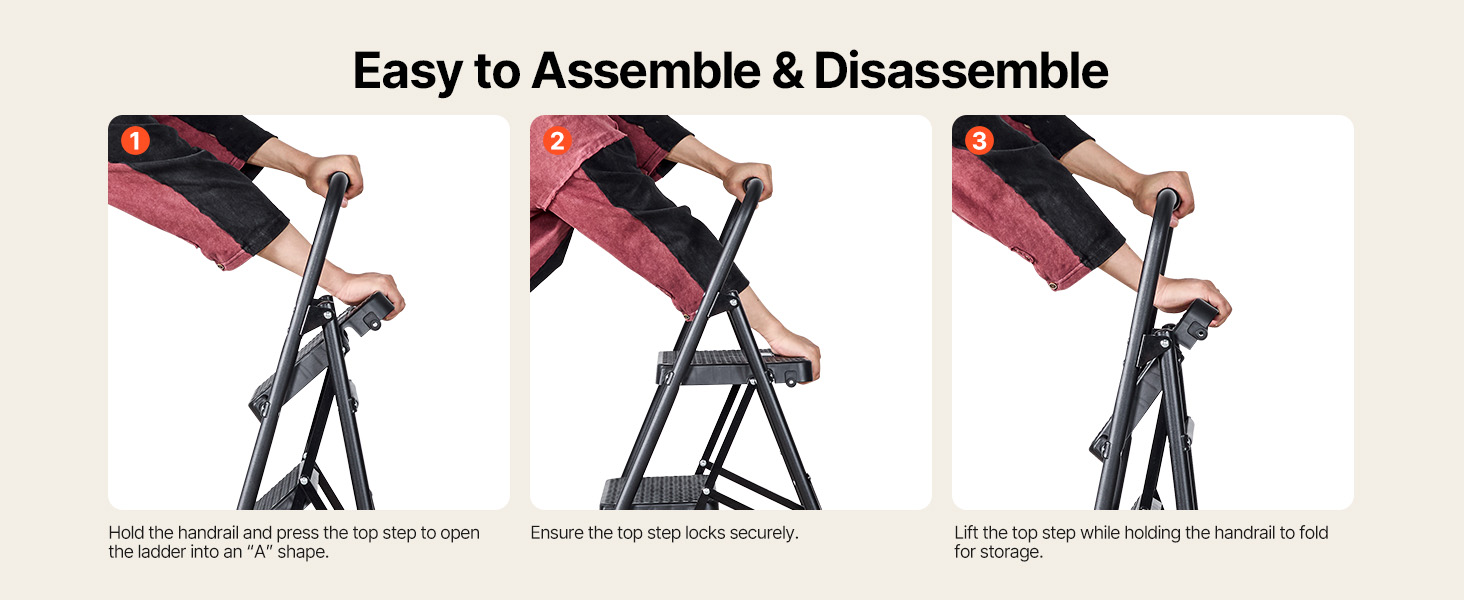 Easy to Assemble & Disassemble

1

Hold the handrail and press the top step to open the ladder into an "A" shape.

2

Ensure the top step locks securely.

3

Lift the top step while holding the handrail to fold for storage.