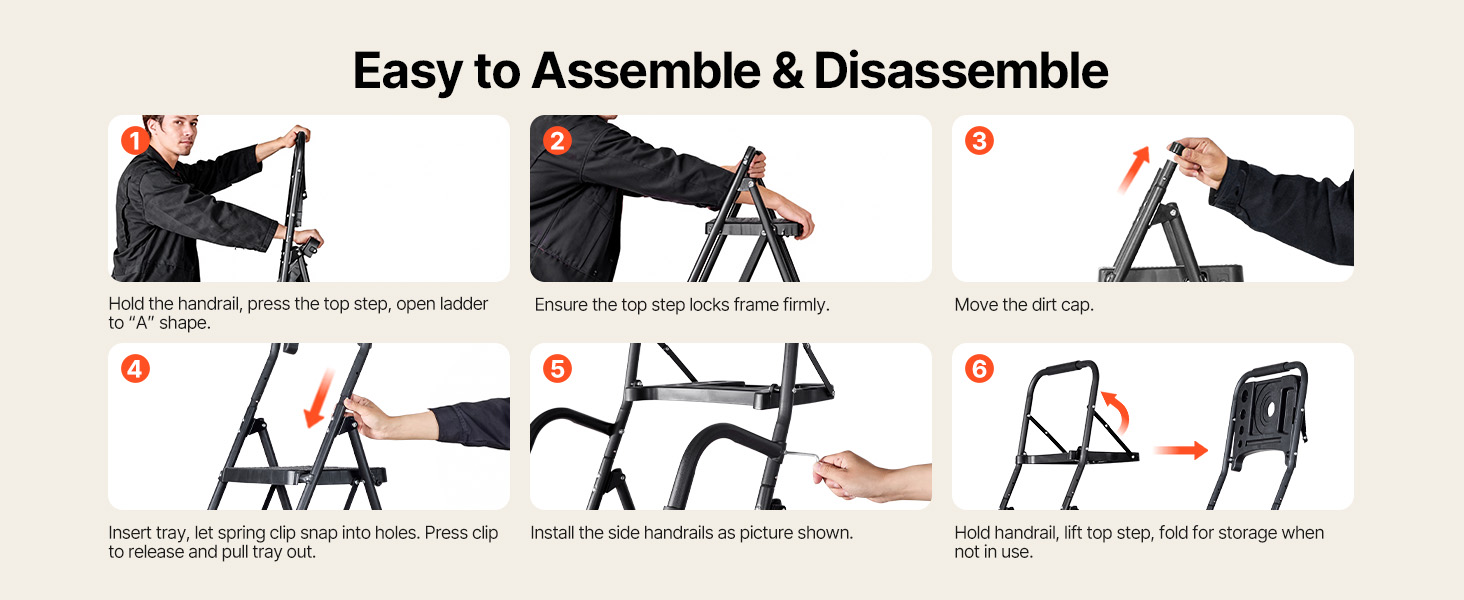 Easy to Assemble & Disassemble

1

Hold the handrail, press the top step, open ladder to “A” shape.

2

Ensure the top step locks frame firmly.

3

Move the dirt cap.

4

Insert tray, let spring clip snap into holes. Press clip to release and pull tray out.

5

Install the side handrails as picture shown.

6

Hold handrail, lift top step, fold for storage when not in use.