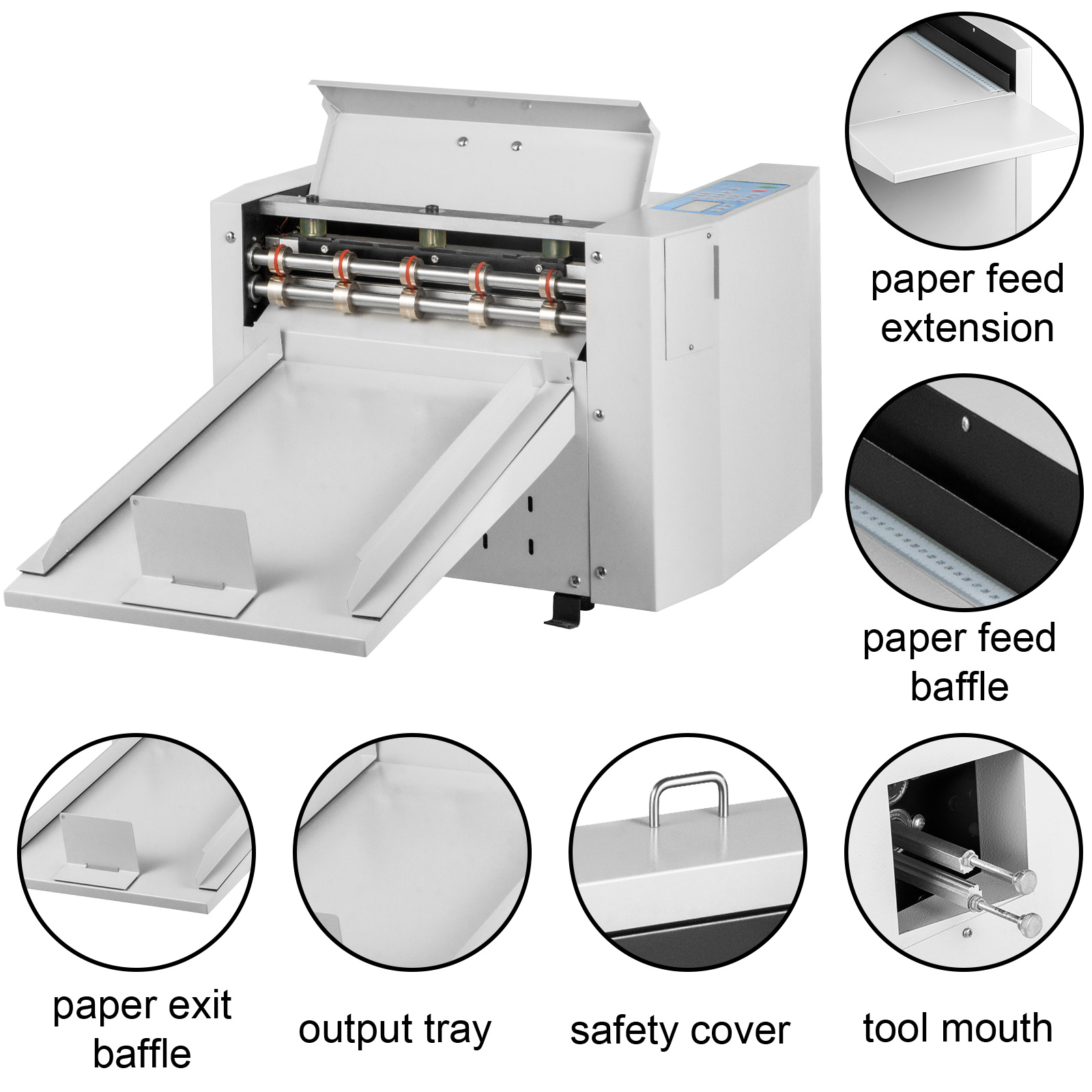 paper feed extension

paper feed baffle

paper exit baffle

output tray

safety cover

tool mouth