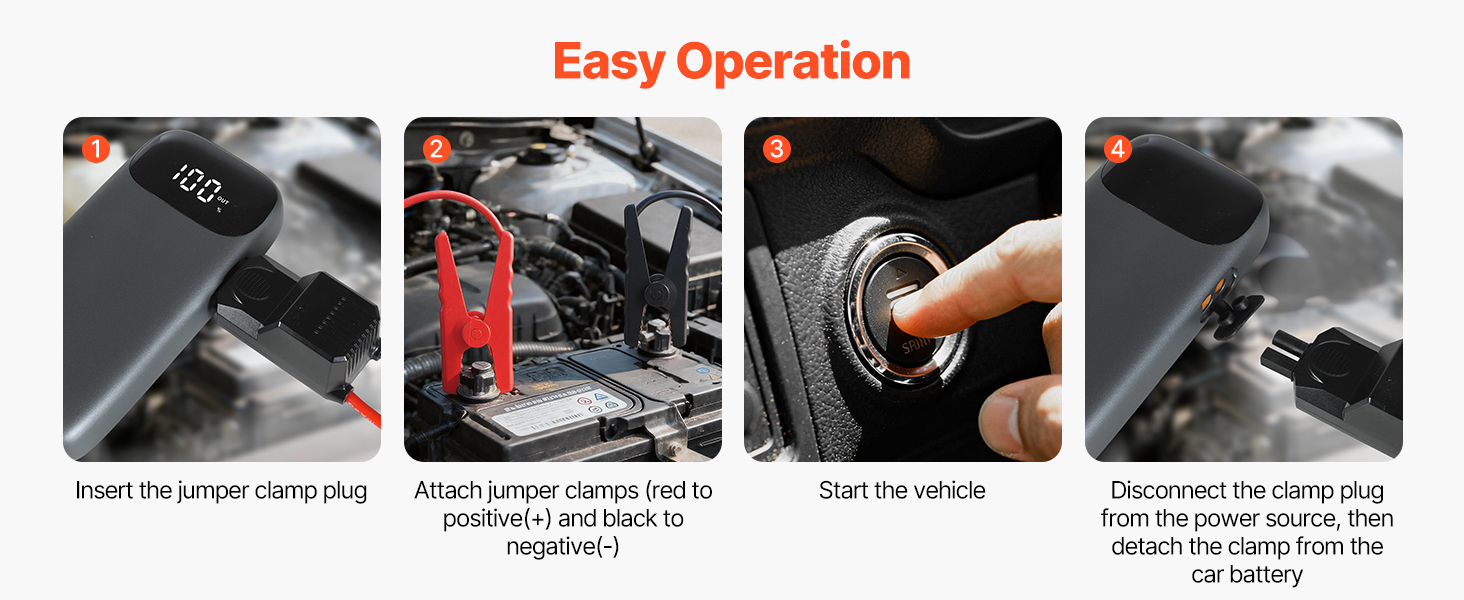 Easy Operation

1

100 OUT %

Insert the jumper clamp plug

2

Attach jumper clamps (red to positive(+) and black to negative(-)

3

Start the vehicle

4

Disconnect the clamp plug from the power source, then detach the clamp from the car battery