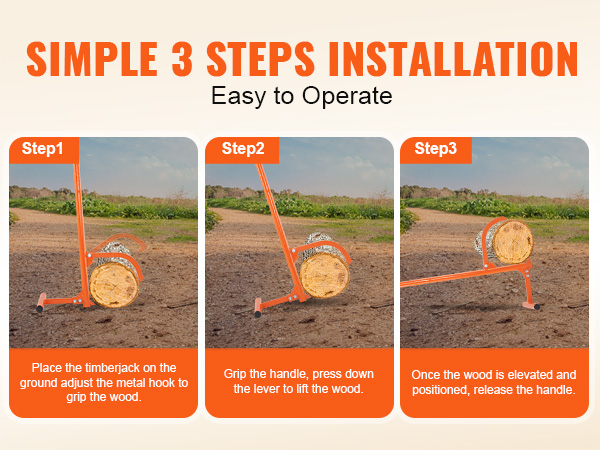 SIMPLE 3 STEPS INSTALLATION

Easy to Operate

Step1

Place the timberjack on the ground adjust the metal hook to grip the wood.

Step2

Grip the handle, press down the lever to lift the wood.

Step3

Once the wood is elevated and positioned, release the handle.