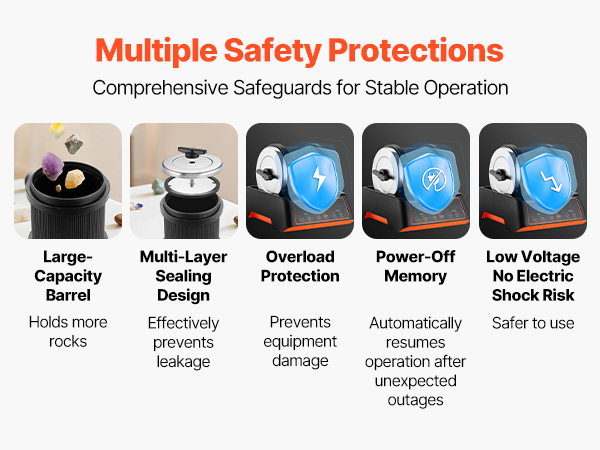 Multiple Safety Protections
Comprehensive Safeguards for Stable Operation

Large-Capacity Barrel
Holds more rocks

Multi-Layer Sealing Design
Effectively prevents leakage

Overload Protection
Prevents equipment damage

Power-Off Memory
Automatically resumes operation after unexpected outages

Low Voltage No Electric Shock Risk
Safer to use