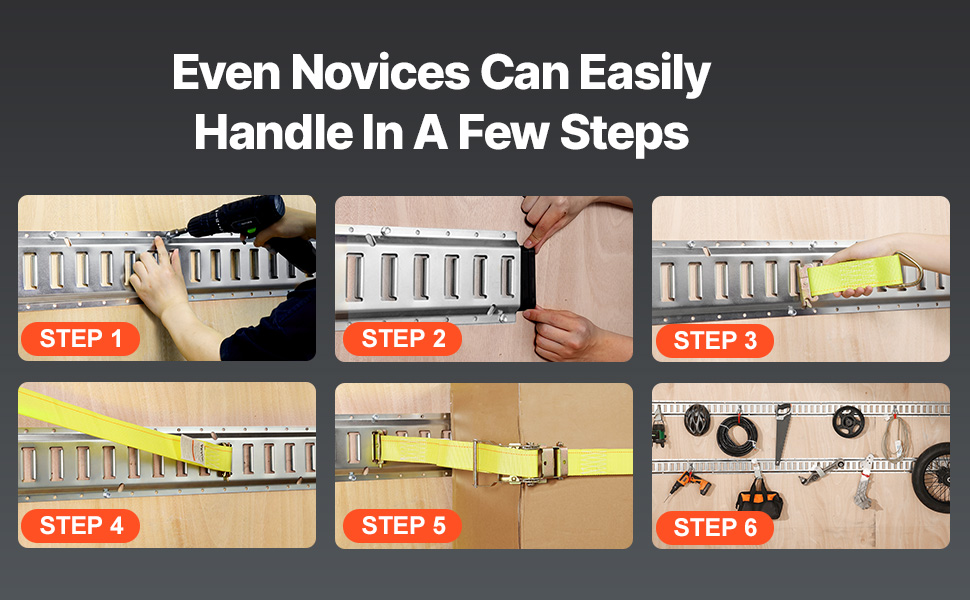 Even Novices Can Easily Handle In A Few Steps

STEP 1

STEP 2

STEP 3

STEP 4

STEP 5

STEP 6