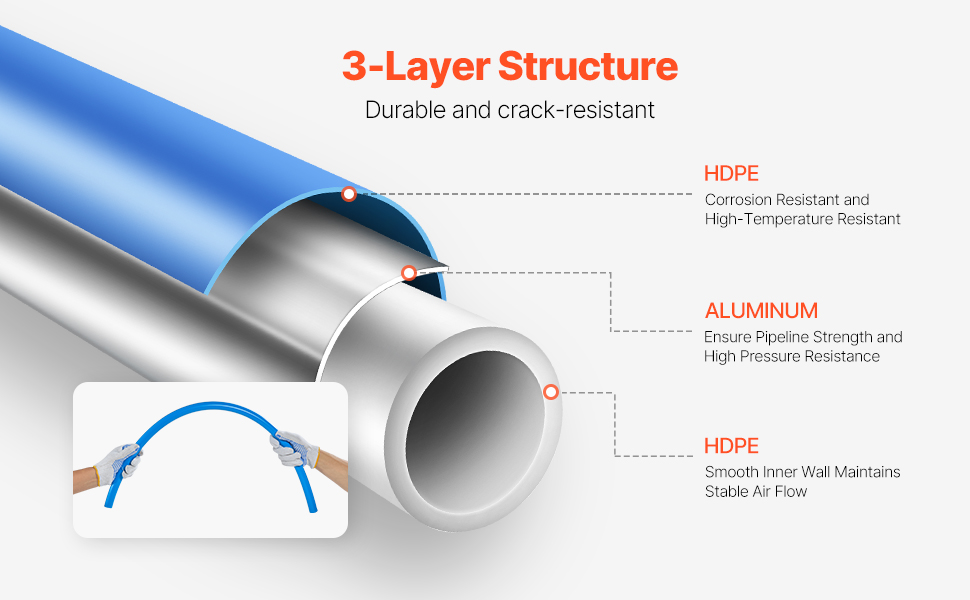 3-Layer Structure

Durable and crack-resistant

HDPE

Corrosion Resistant and High-Temperature Resistant

ALUMINUM

Ensure Pipeline Strength and High Pressure Resistance

HDPE

Smooth Inner Wall Maintains Stable Air Flow