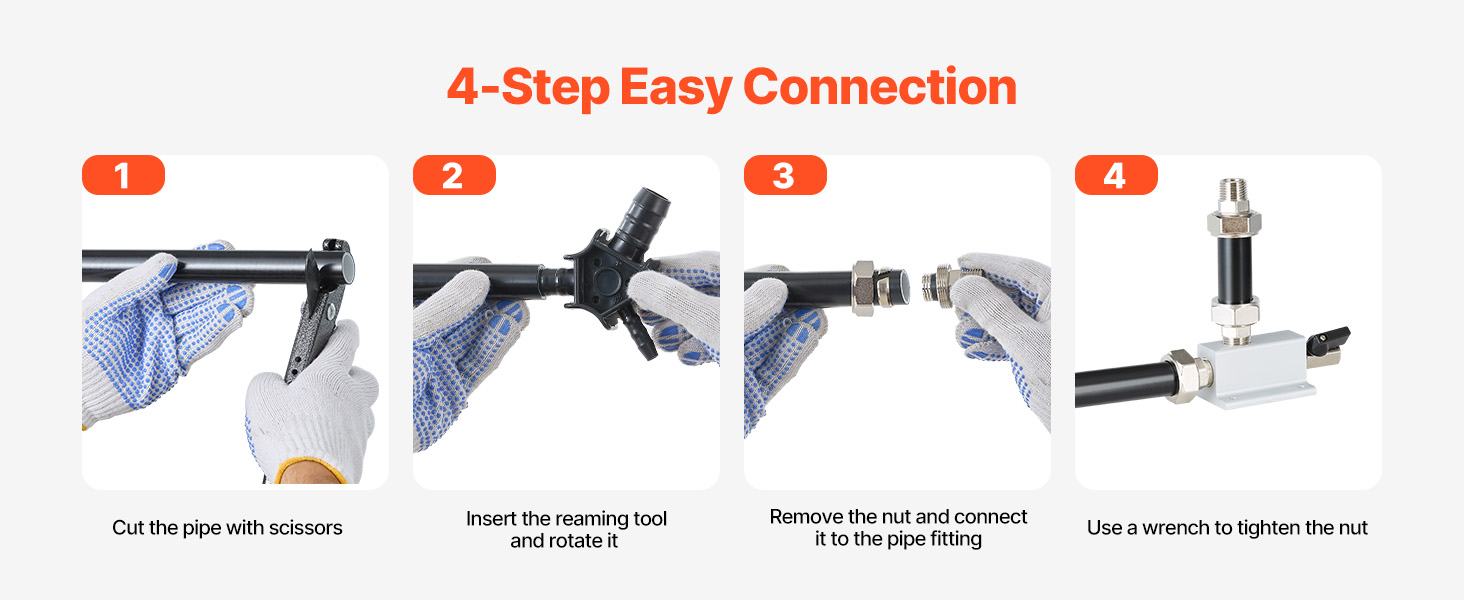 4-Step Easy Connection

1

Cut the pipe with scissors

2

Insert the reaming tool and rotate it

3

Remove the nut and connect it to the pipe fitting

4

Use a wrench to tighten the nut