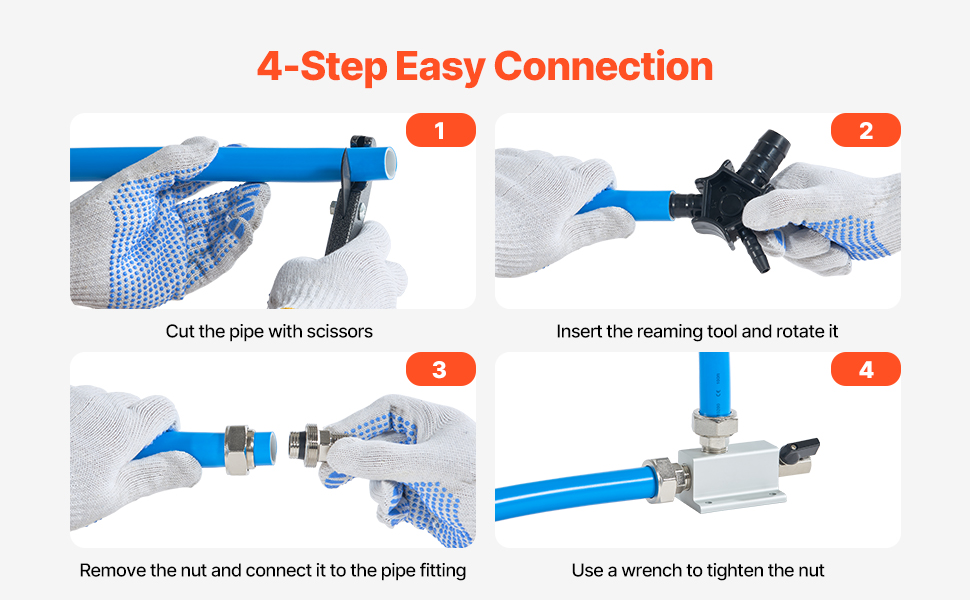 4-Step Easy Connection

1

Cut the pipe with scissors

2

Insert the reaming tool and rotate it

3

Remove the nut and connect it to the pipe fitting

4

Use a wrench to tighten the nut