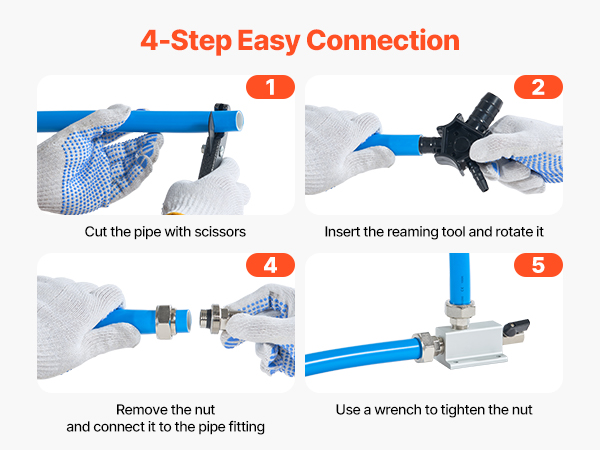 4-Step Easy Connection

1

Cut the pipe with scissors

2

Insert the reaming tool and rotate it

4

Remove the nut and connect it to the pipe fitting

5

Use a wrench to tighten the nut