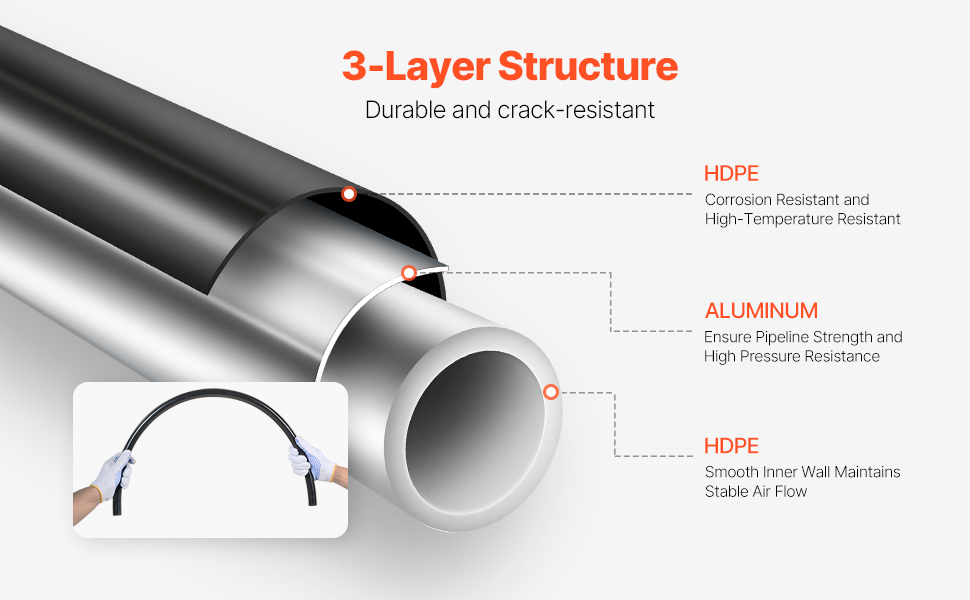 3-Layer Structure

Durable and crack-resistant

HDPE

Corrosion Resistant and High-Temperature Resistant

ALUMINUM

Ensure Pipeline Strength and High Pressure Resistance

HDPE

Smooth Inner Wall Maintains Stable Air Flow