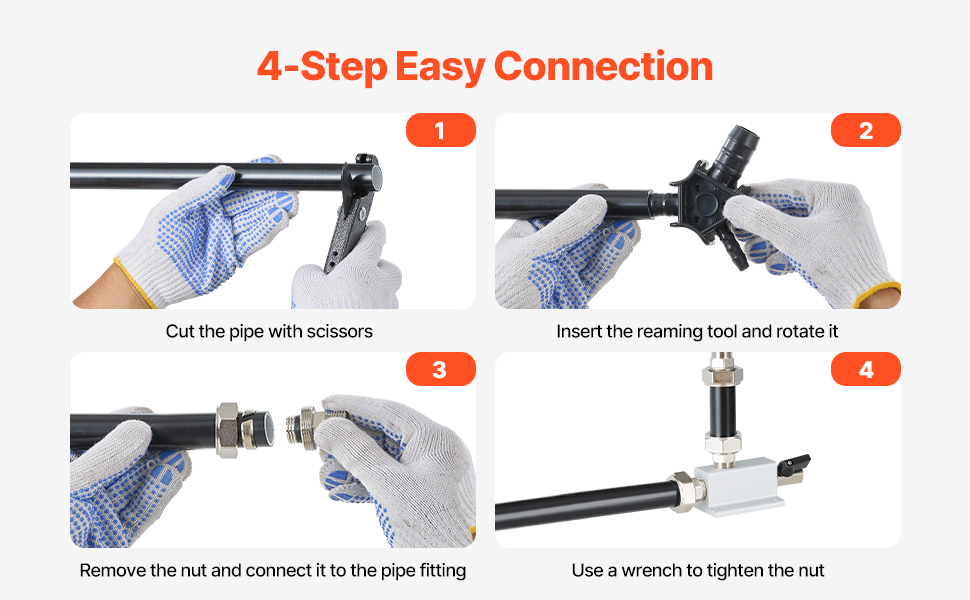 4-Step Easy Connection

1

Cut the pipe with scissors

2

Insert the reaming tool and rotate it

3

Remove the nut and connect it to the pipe fitting

4

Use a wrench to tighten the nut