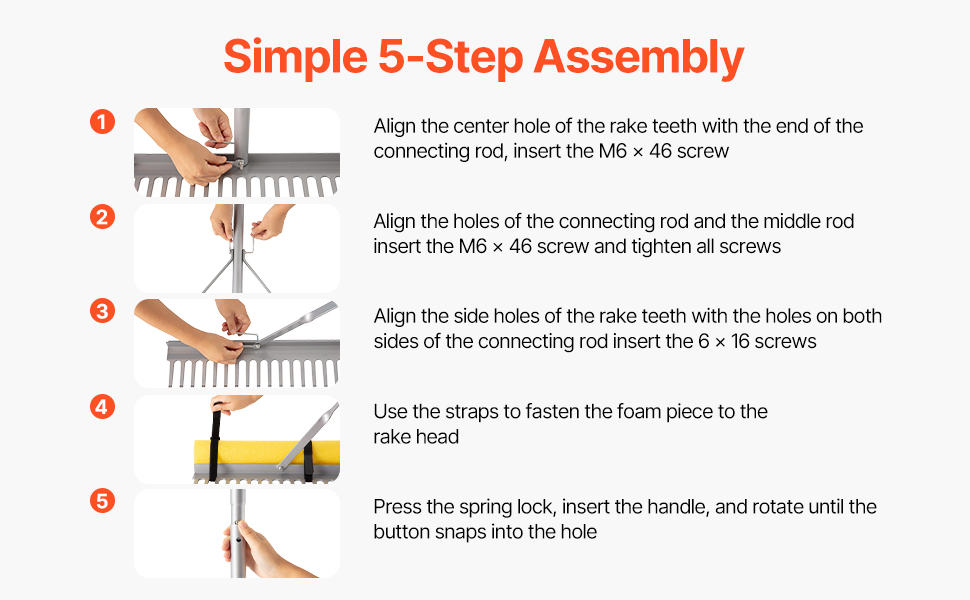 Simple 5-Step Assembly

1

Align the center hole of the rake teeth with the end of the connecting rod, insert the M6 × 46 screw

2

Align the holes of the connecting rod and the middle rod insert the M6 × 46 screw and tighten all screws

3

Align the side holes of the rake teeth with the holes on both sides of the connecting rod insert the 6 × 16 screws

4

Use the straps to fasten the foam piece to the rake head

5

Press the spring lock, insert the handle, and rotate until the button snaps into the hole