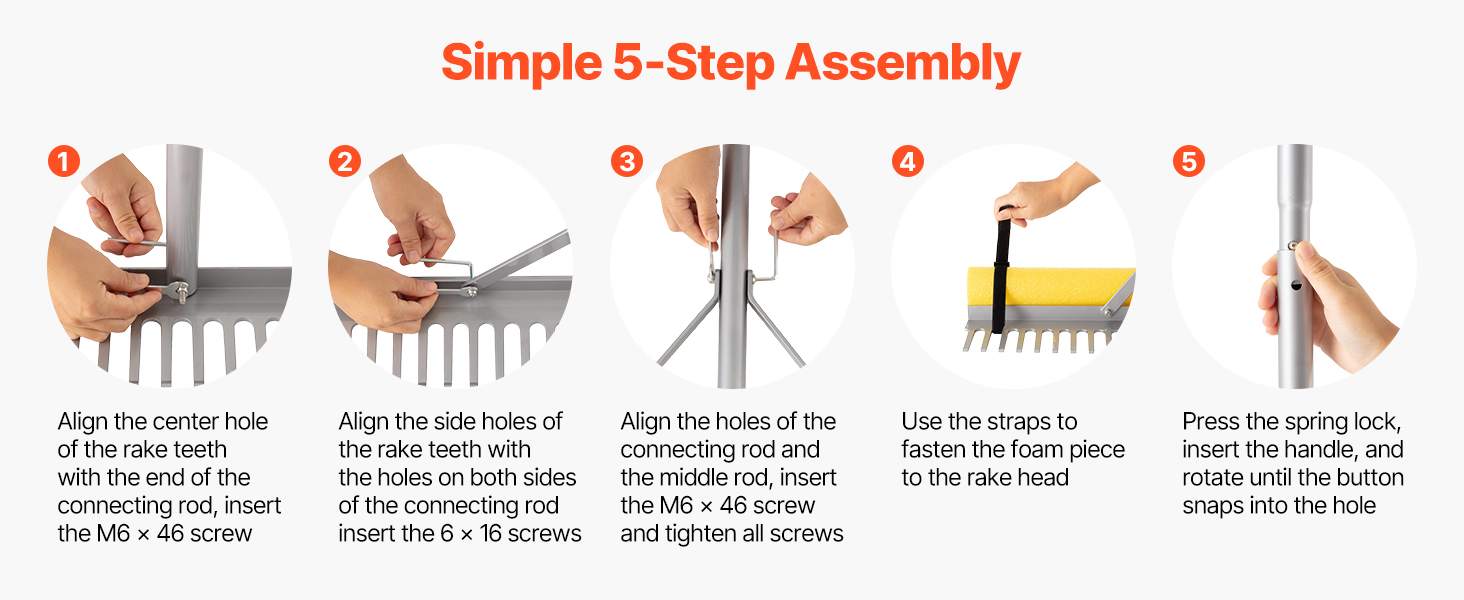 Simple 5-Step Assembly

1

Align the center hole of the rake teeth with the end of the connecting rod, insert the M6 × 46 screw

2

Align the side holes of the rake teeth with the holes on both sides of the connecting rod insert the 6 × 16 screws

3

Align the holes of the connecting rod and the middle rod, insert the M6 × 46 screw and tighten all screws

4

Use the straps to fasten the foam piece to the rake head

5

Press the spring lock, insert the handle, and rotate until the button snaps into the hole