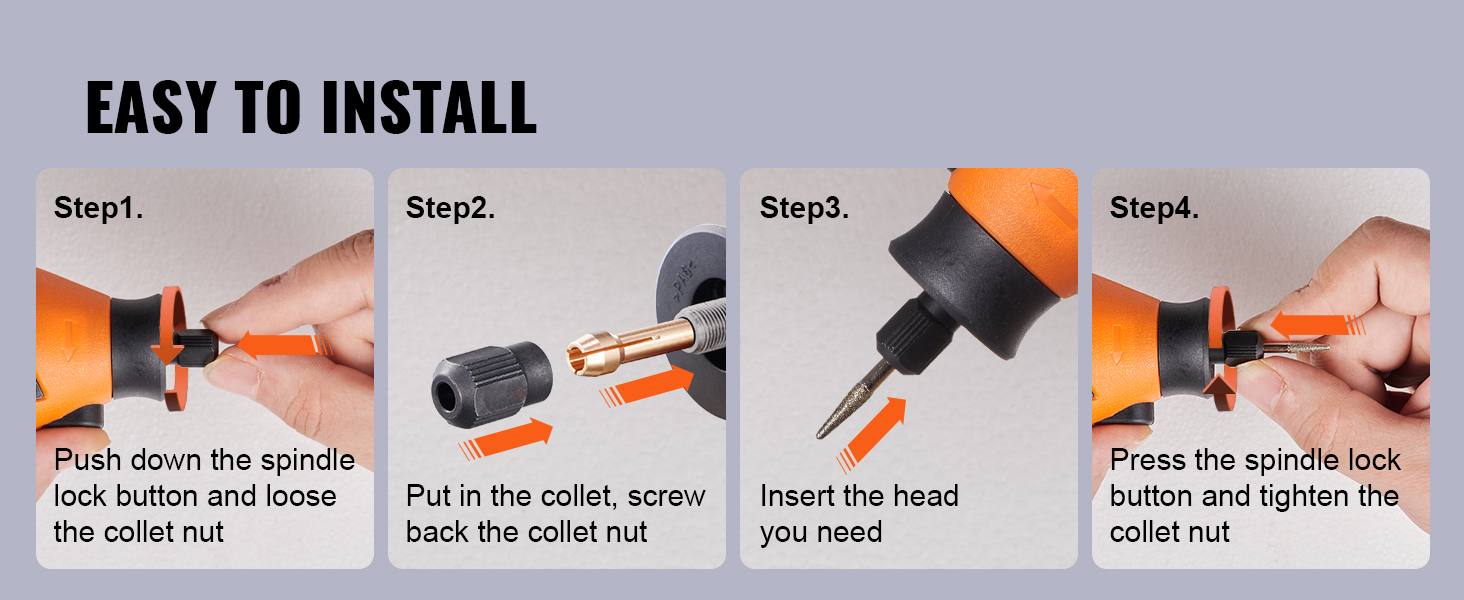 EASY TO INSTALL

Step1.

Push down the spindle lock button and loose the collet nut

Step2.

Put in the collet, screw back the collet nut

Step3.

Insert the head you need

Step4.

Press the spindle lock button and tighten the collet nut