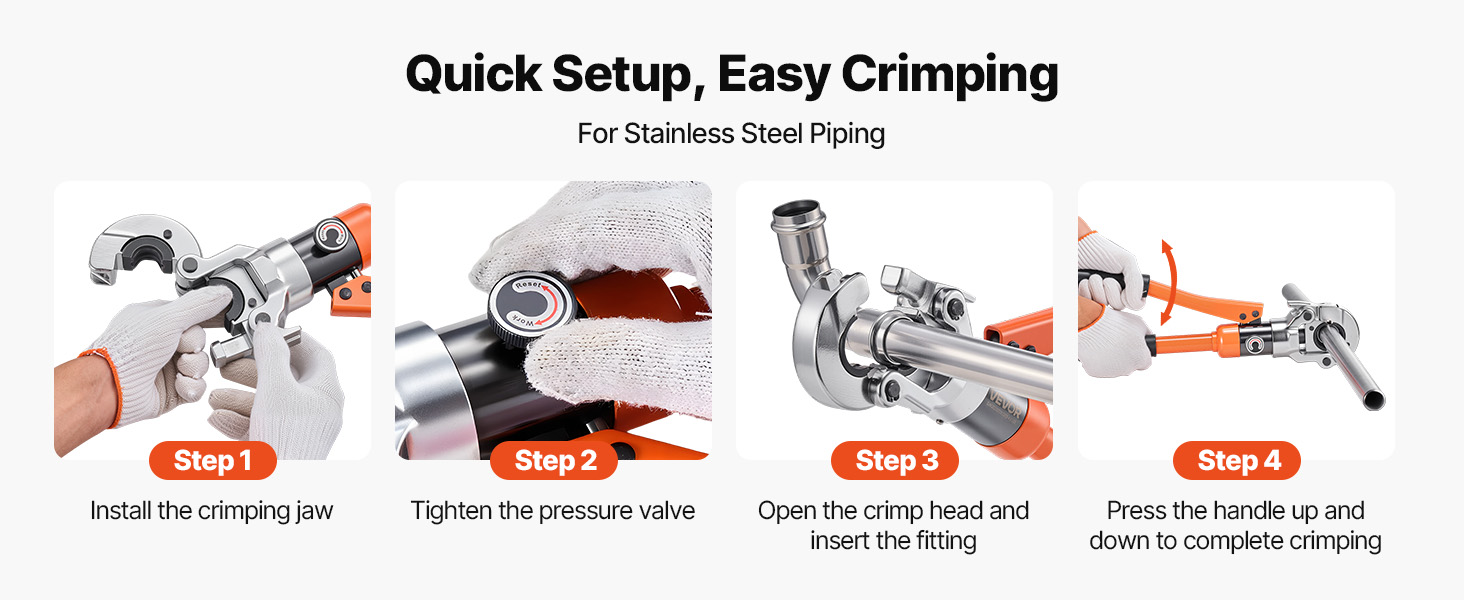 Quick Setup, Easy Crimping

For Stainless Steel Piping

Reset
Work

VEVOR

Step 1
Install the crimping jaw

Step 2
Tighten the pressure valve

Step 3
Open the crimp head and insert the fitting

Step 4
Press the handle up and down to complete crimping