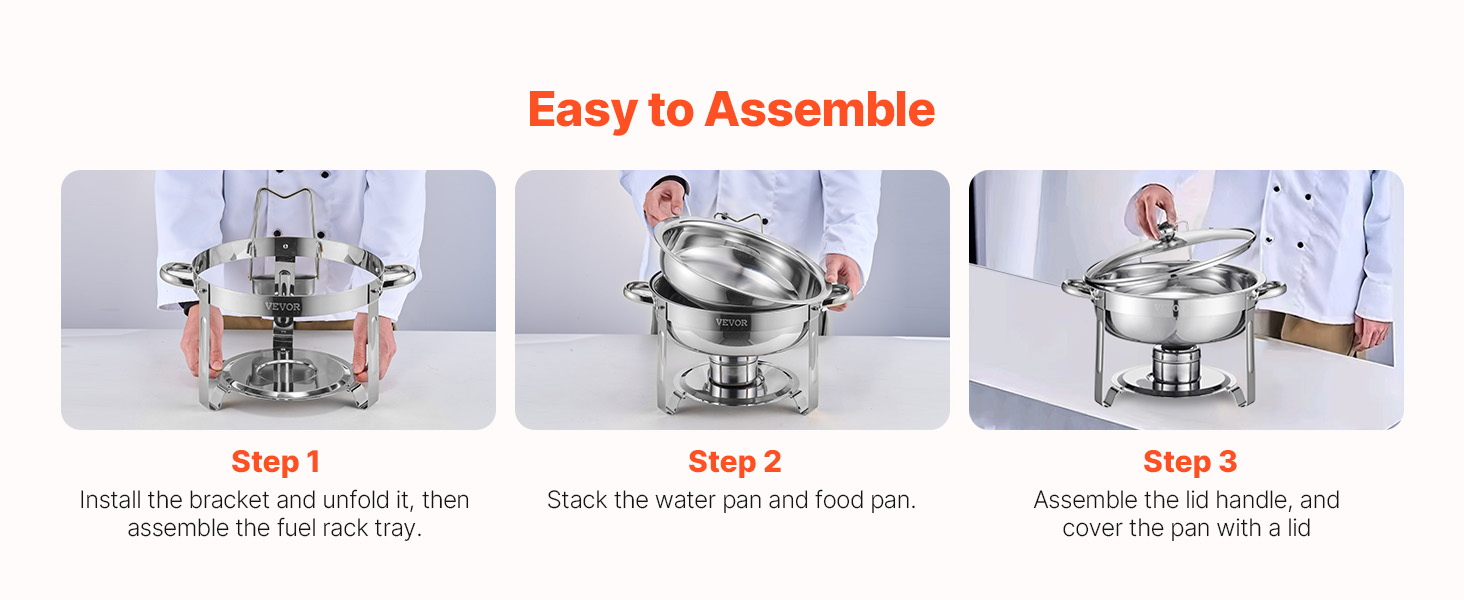 Easy to Assemble

VEVOR

Step 1
Install the bracket and unfold it, then assemble the fuel rack tray.

VEVOR

Step 2
Stack the water pan and food pan.

Step 3
Assemble the lid handle, and cover the pan with a lid