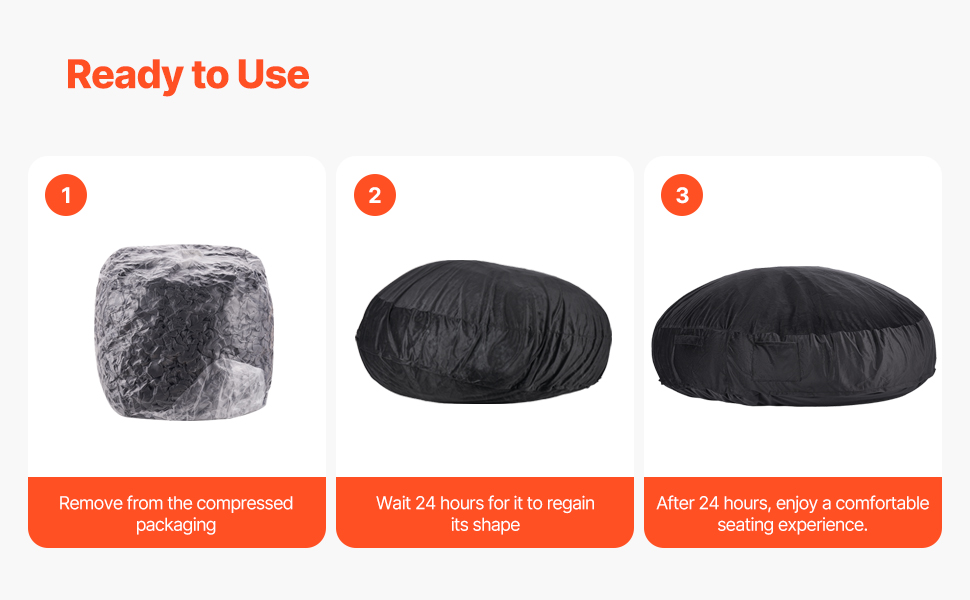 Ready to Use

1

Remove from the compressed packaging

2

Wait 24 hours for it to regain its shape

3

After 24 hours, enjoy a comfortable seating experience.