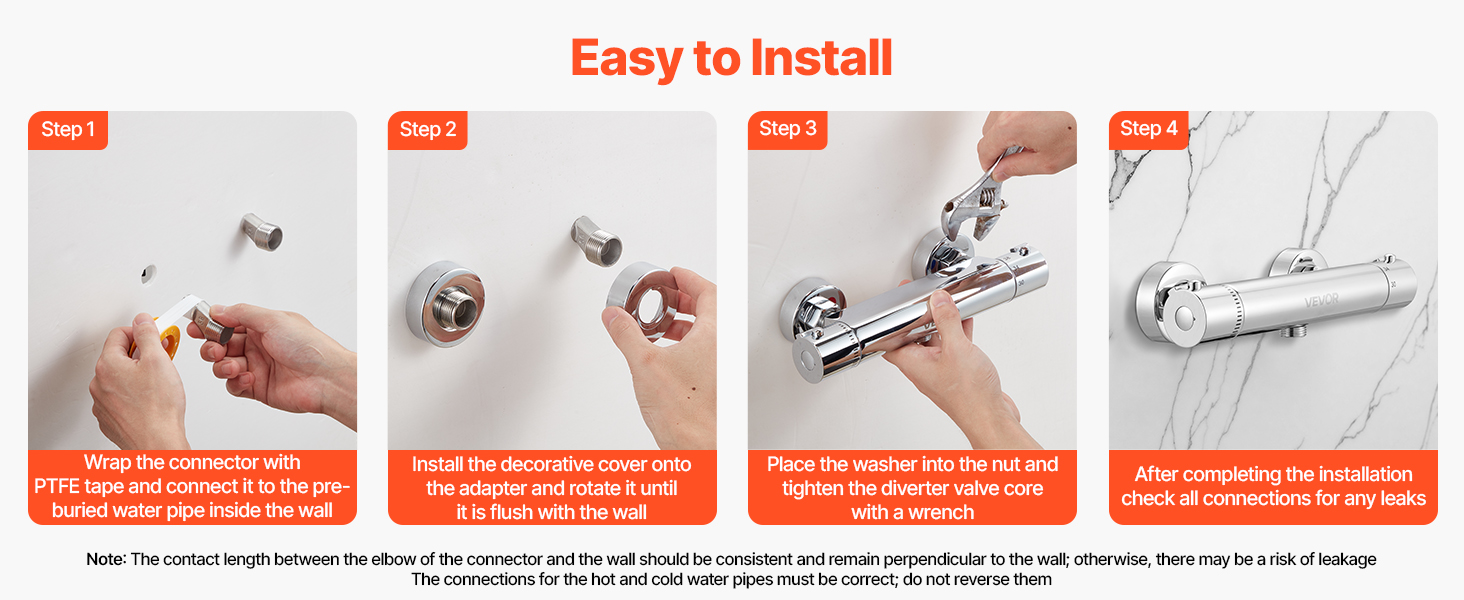 Easy to Install

Step 1

Wrap the connector with PTFE tape and connect it to the pre-buried water pipe inside the wall

Step 2

Install the decorative cover onto the adapter and rotate it until it is flush with the wall

Step 3

Place the washer into the nut and tighten the diverter valve core with a wrench

Step 4

VEVOR

After completing the installation check all connections for any leaks

Note: The contact length between the elbow of the connector and the wall should be consistent and remain perpendicular to the wall; otherwise, there may be a risk of leakage
The connections for the hot and cold water pipes must be correct; do not reverse them