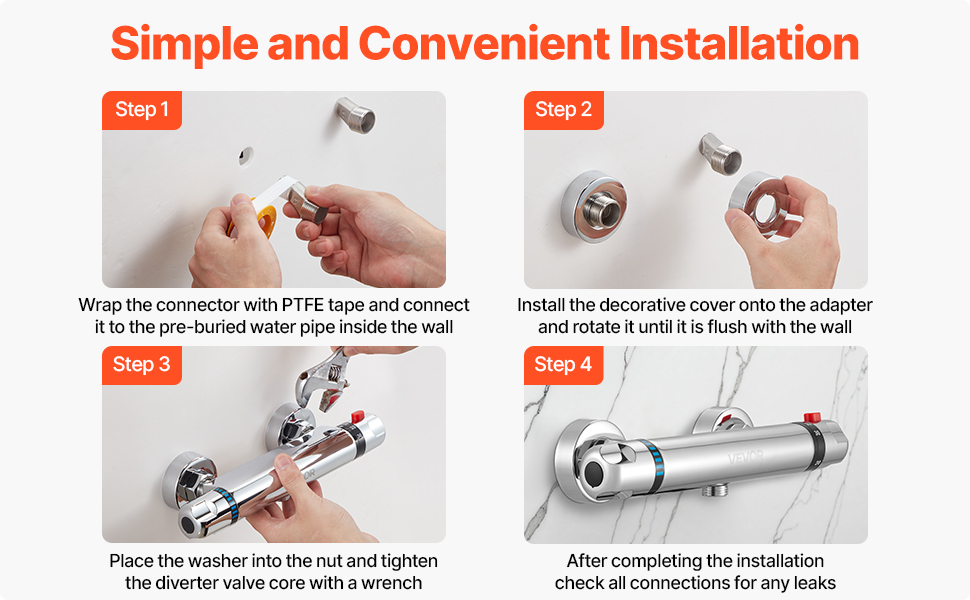 Simple and Convenient Installation

Step 1

Wrap the connector with PTFE tape and connect it to the pre-buried water pipe inside the wall

Step 2

Install the decorative cover onto the adapter and rotate it until it is flush with the wall

Step 3

Place the washer into the nut and tighten the diverter valve core with a wrench

Step 4

VEVOR

After completing the installation check all connections for any leaks