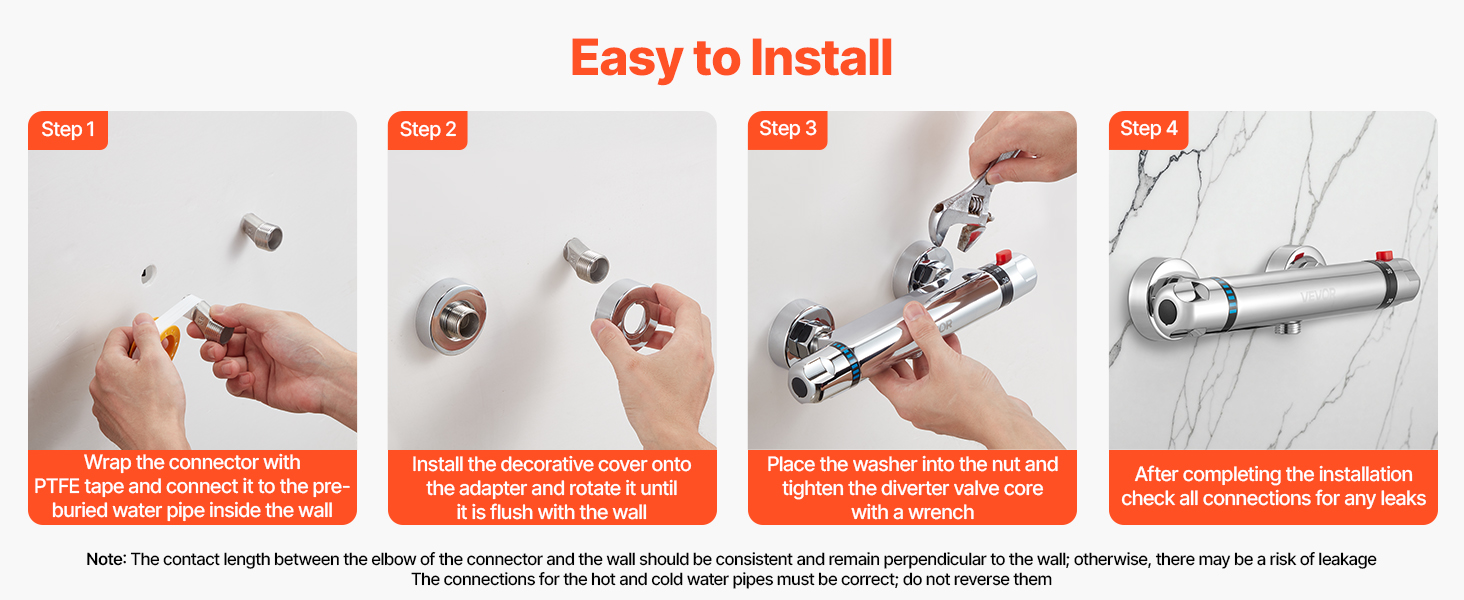 Easy to Install

Step 1

Wrap the connector with PTFE tape and connect it to the pre-buried water pipe inside the wall

Step 2

Install the decorative cover onto the adapter and rotate it until it is flush with the wall

Step 3

Place the washer into the nut and tighten the diverter valve core with a wrench

Step 4

VEVOR

After completing the installation check all connections for any leaks

Note: The contact length between the elbow of the connector and the wall should be consistent and remain perpendicular to the wall; otherwise, there may be a risk of leakage
The connections for the hot and cold water pipes must be correct; do not reverse them