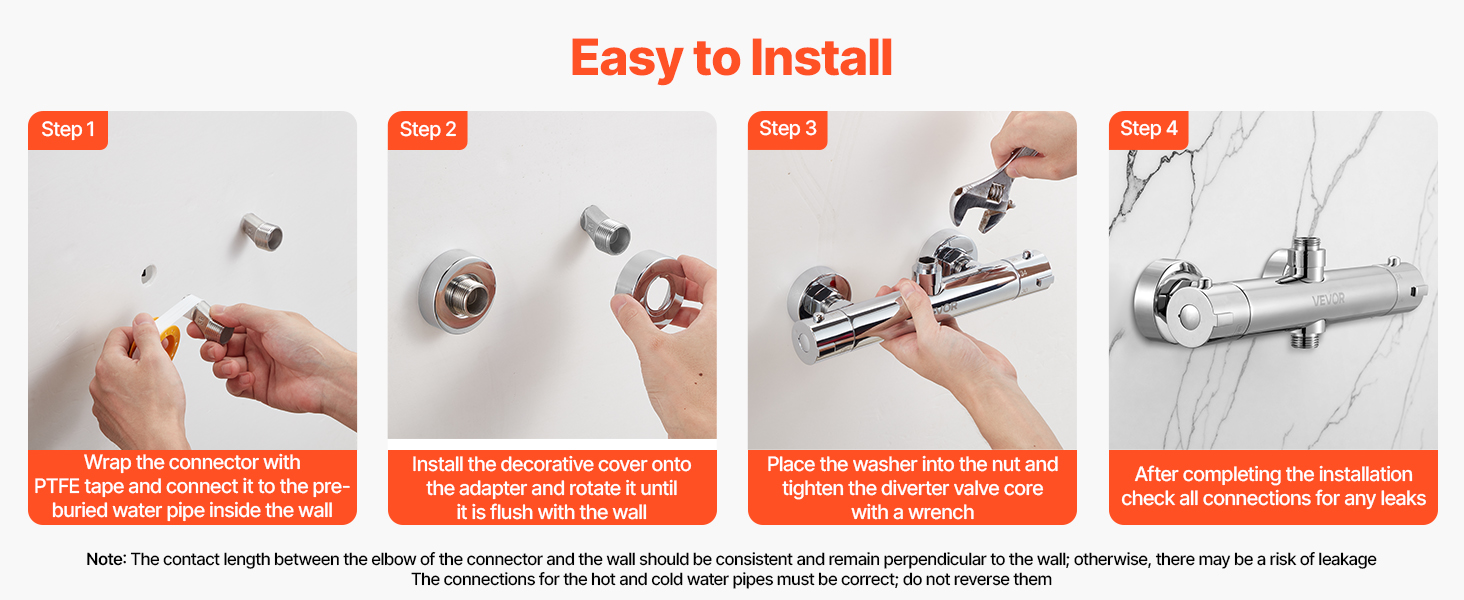 Easy to Install

Step 1

Wrap the connector with PTFE tape and connect it to the pre-buried water pipe inside the wall

Step 2

Install the decorative cover onto the adapter and rotate it until it is flush with the wall

Step 3

VEVOR

Place the washer into the nut and tighten the diverter valve core with a wrench

Step 4

VEVOR

After completing the installation check all connections for any leaks

Note: The contact length between the elbow of the connector and the wall should be consistent and remain perpendicular to the wall; otherwise, there may be a risk of leakage
The connections for the hot and cold water pipes must be correct; do not reverse them