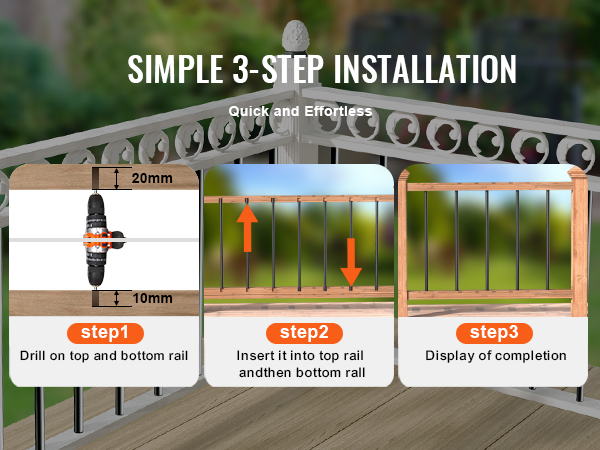 SIMPLE 3-STEP INSTALLATION

Quick and Effortless

20mm

10mm

step1

Drill on top and bottom rail

step2

Insert it into top rail andthen bottom rall

step3

Display of completion