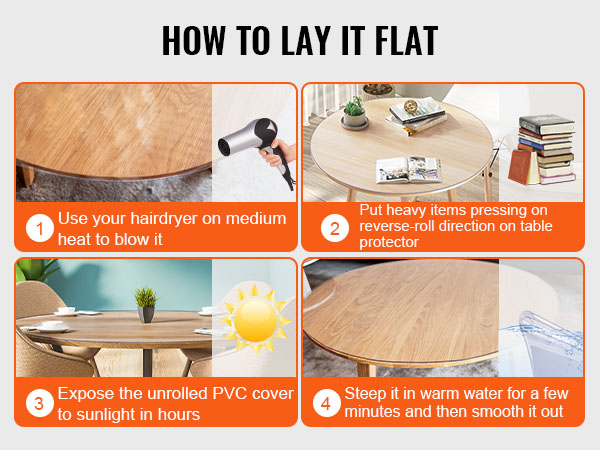 HOW TO LAY IT FLAT

1 Use your hairdryer on medium heat to blow it

2 Put heavy items pressing on reverse-roll direction on table protector

3 Expose the unrolled PVC cover to sunlight in hours

4 Steep it in warm water for a few minutes and then smooth it out