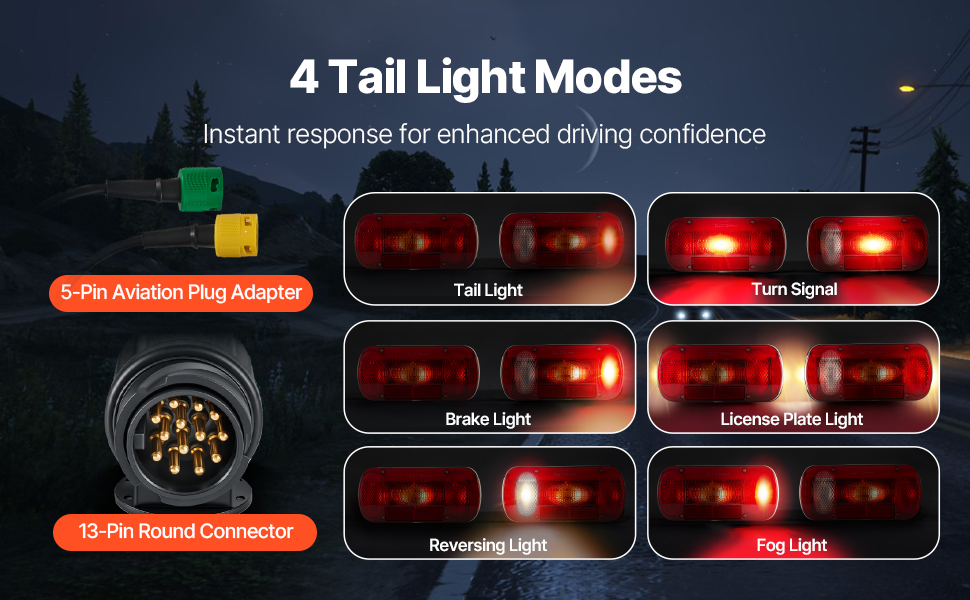 4 Tail Light Modes

Instant response for enhanced driving confidence

5-Pin Aviation Plug Adapter

13-Pin Round Connector

Tail Light

Turn Signal

Brake Light

License Plate Light

Reversing Light

Fog Light