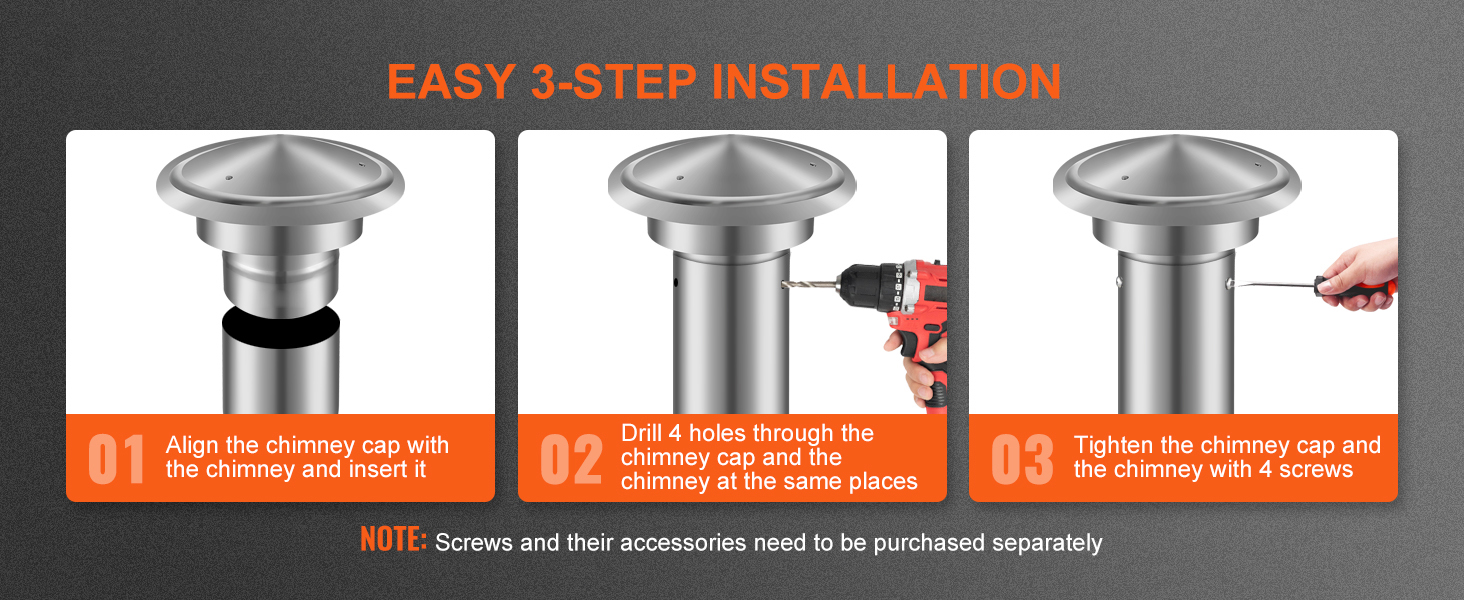 EASY 3-STEP INSTALLATION

01 Align the chimney cap with the chimney and insert it

02 Drill 4 holes through the chimney cap and the chimney at the same places

03 Tighten the chimney cap and the chimney with 4 screws

NOTE: Screws and their accessories need to be purchased separately