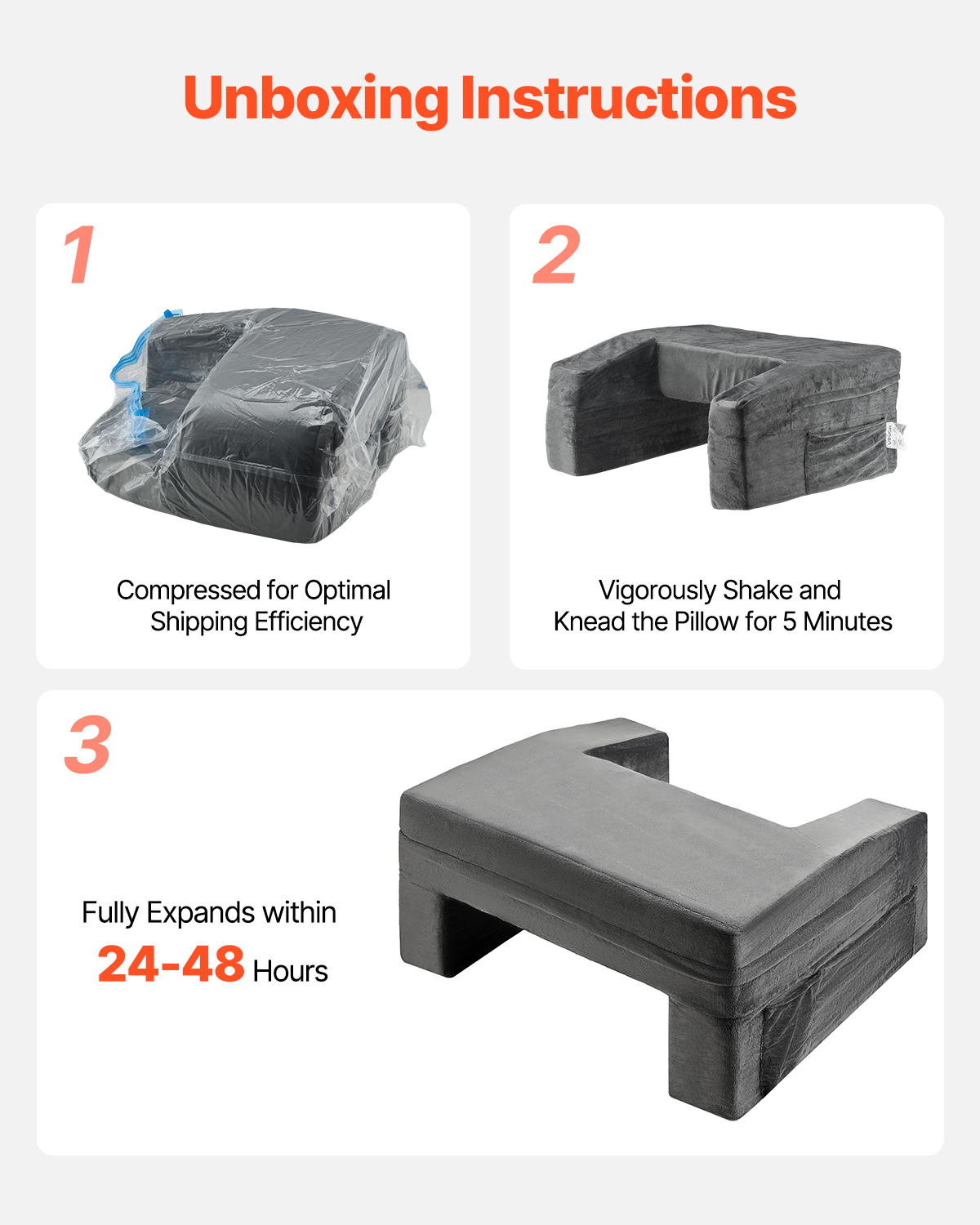 Unboxing Instructions

1

Compressed for Optimal Shipping Efficiency

2

Vigorously Shake and Knead the Pillow for 5 Minutes

3

Fully Expands within 24-48 Hours