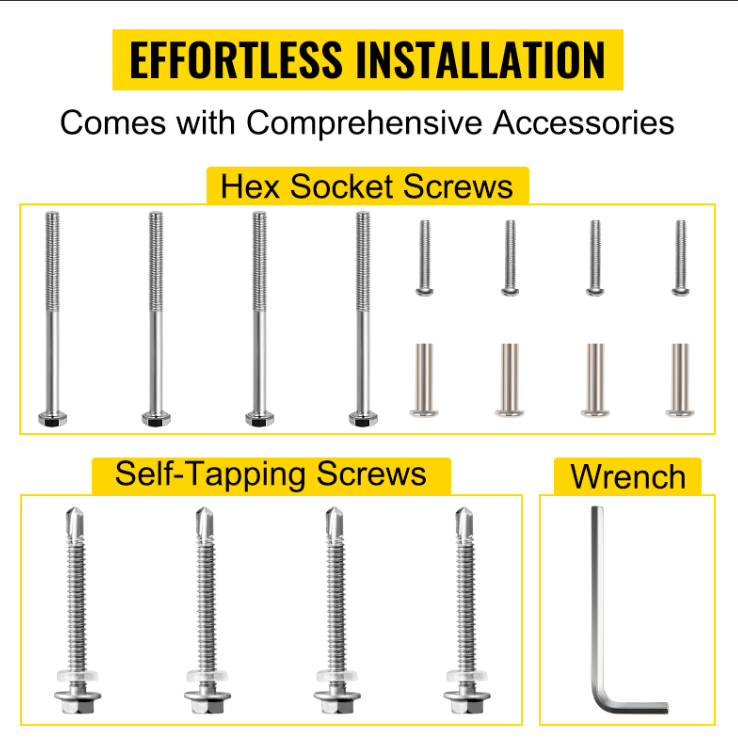 EFFORTLESS INSTALLATION
Comes with Comprehensive Accessories

Hex Socket Screws

Self-Tapping Screws

Wrench