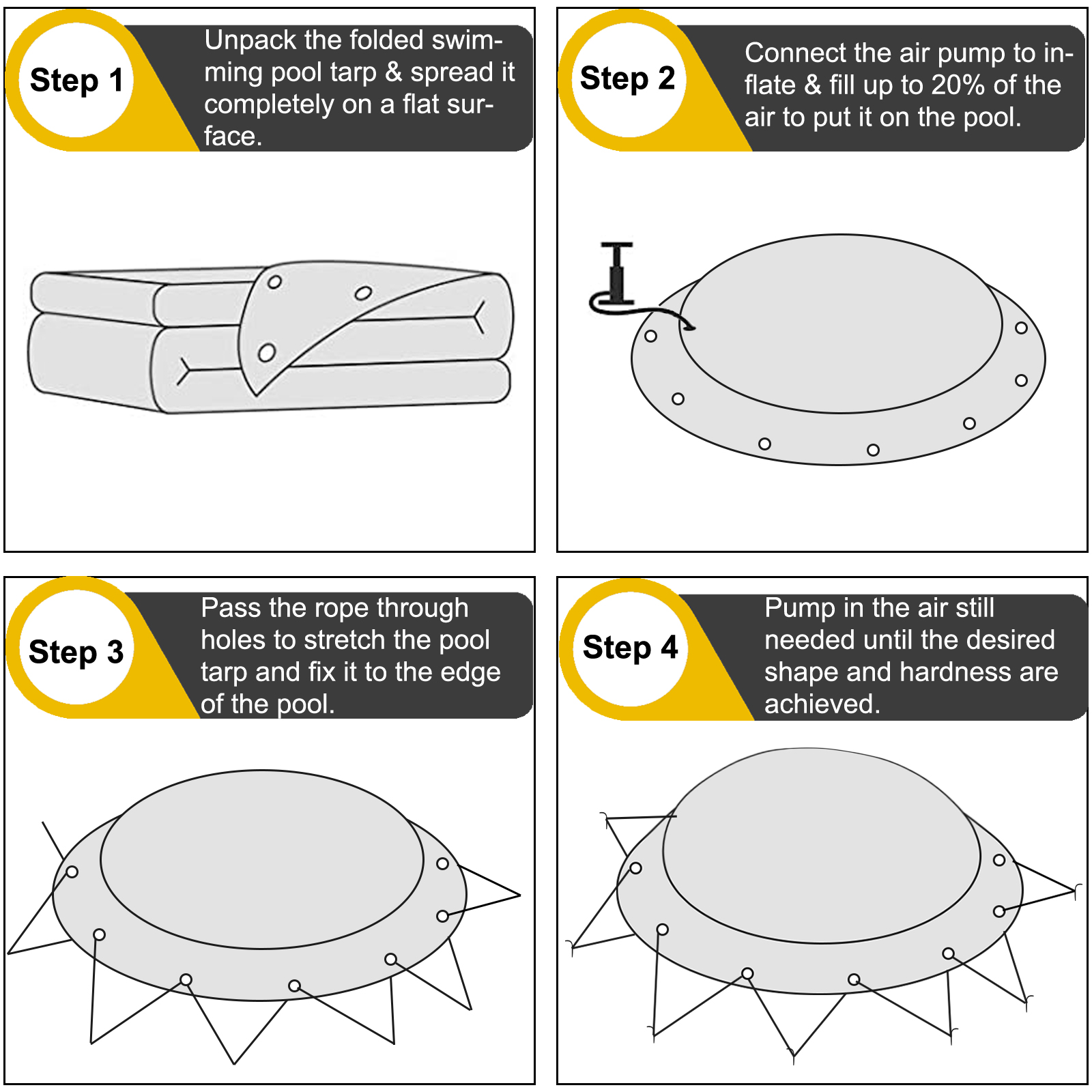 Step 1

Unpack the folded swimming pool tarp & spread it completely on a flat surface.

Step 2

Connect the air pump to inflate & fill up to 20% of the air to put it on the pool.

Step 3

Pass the rope through holes to stretch the pool tarp and fix it to the edge of the pool.

Step 4

Pump in the air still needed until the desired shape and hardness are achieved.