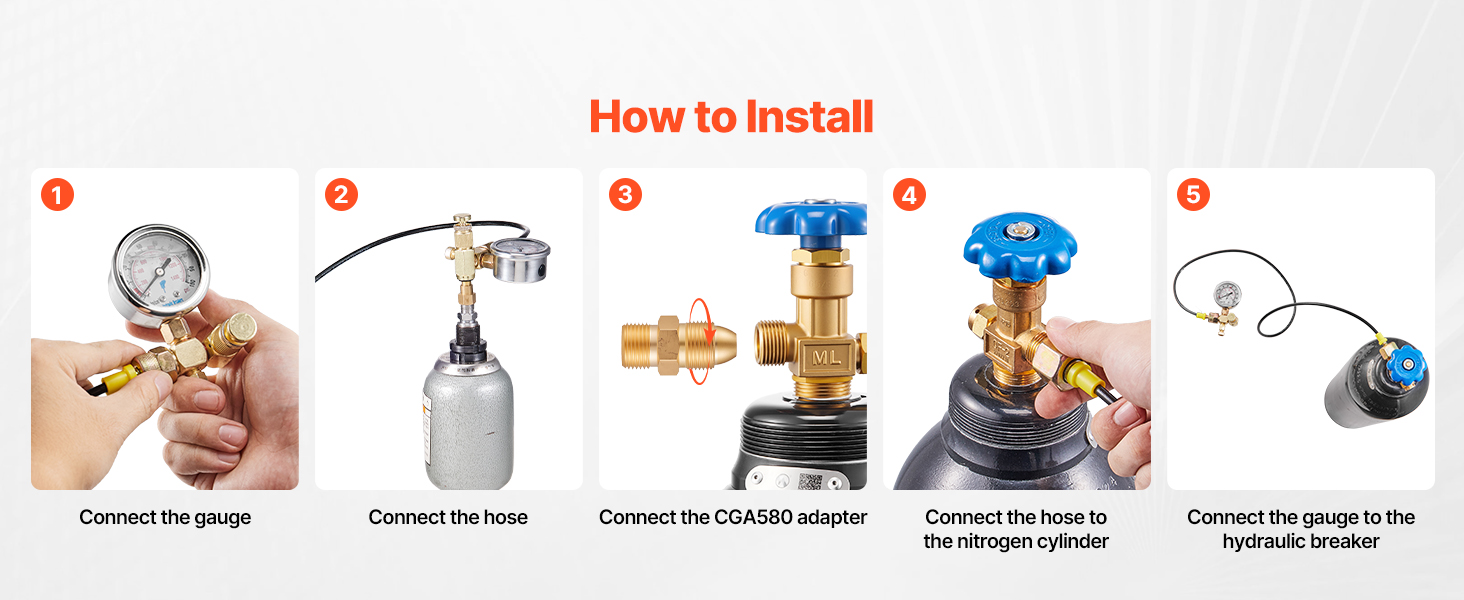 How to Install

1

Connect the gauge

2

Connect the hose

3

ML

Connect the CGA580 adapter

4

Connect the hose to the nitrogen cylinder

5

Connect the gauge to the hydraulic breaker