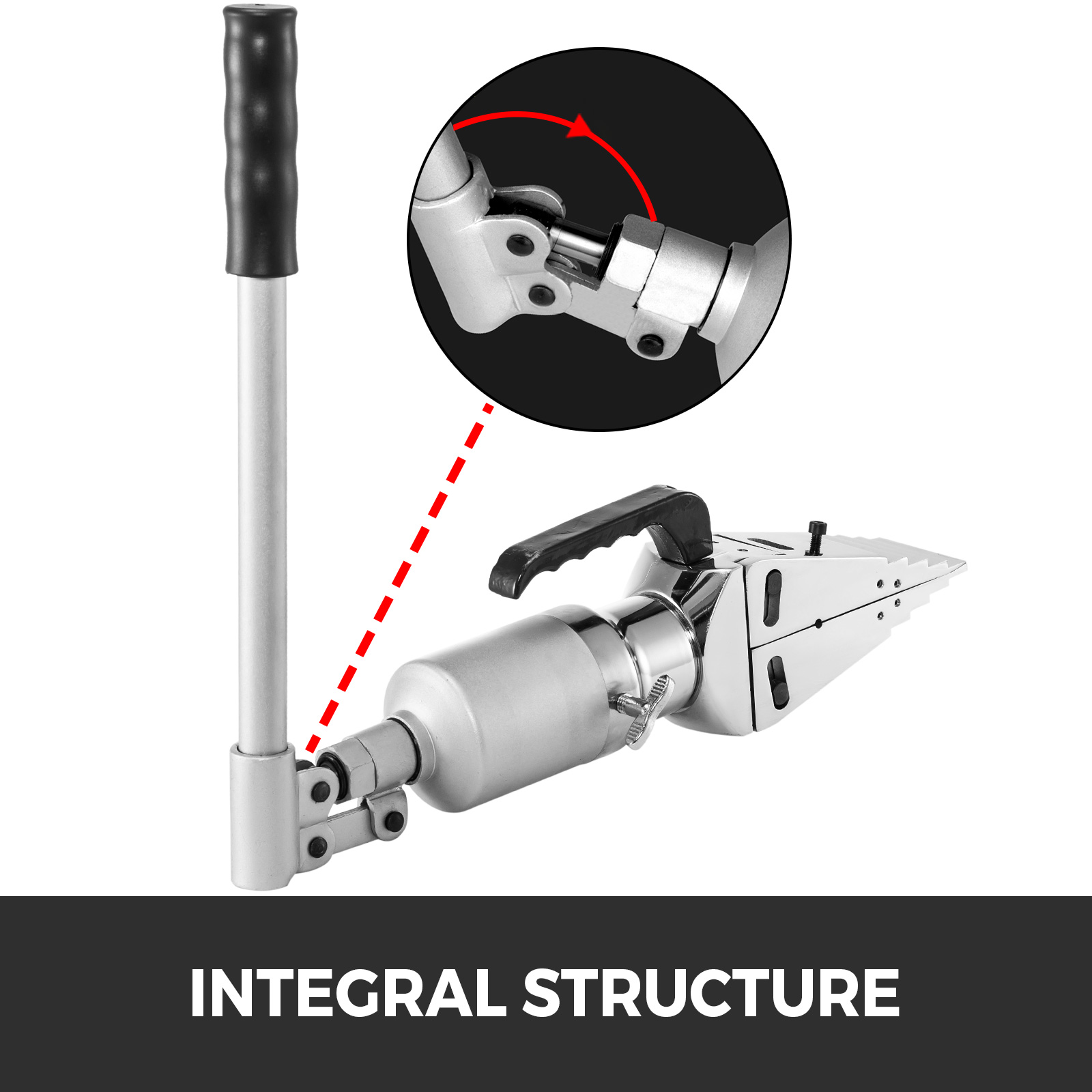 INTEGRAL STRUCTURE