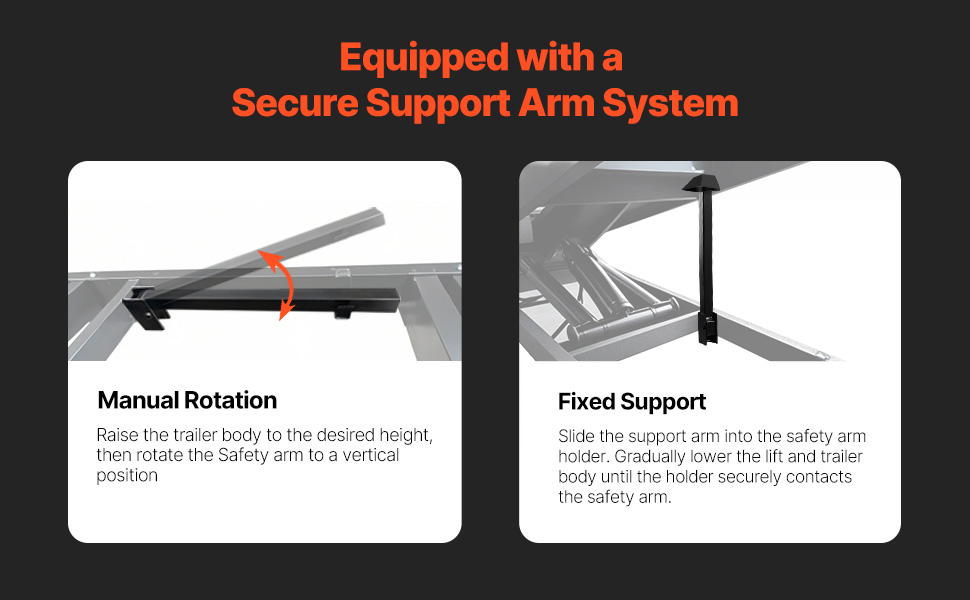 Equipped with a Secure Support Arm System

Manual Rotation

Raise the trailer body to the desired height, then rotate the Safety arm to a vertical position

Fixed Support

Slide the support arm into the safety arm holder. Gradually lower the lift and trailer body until the holder securely contacts the safety arm.