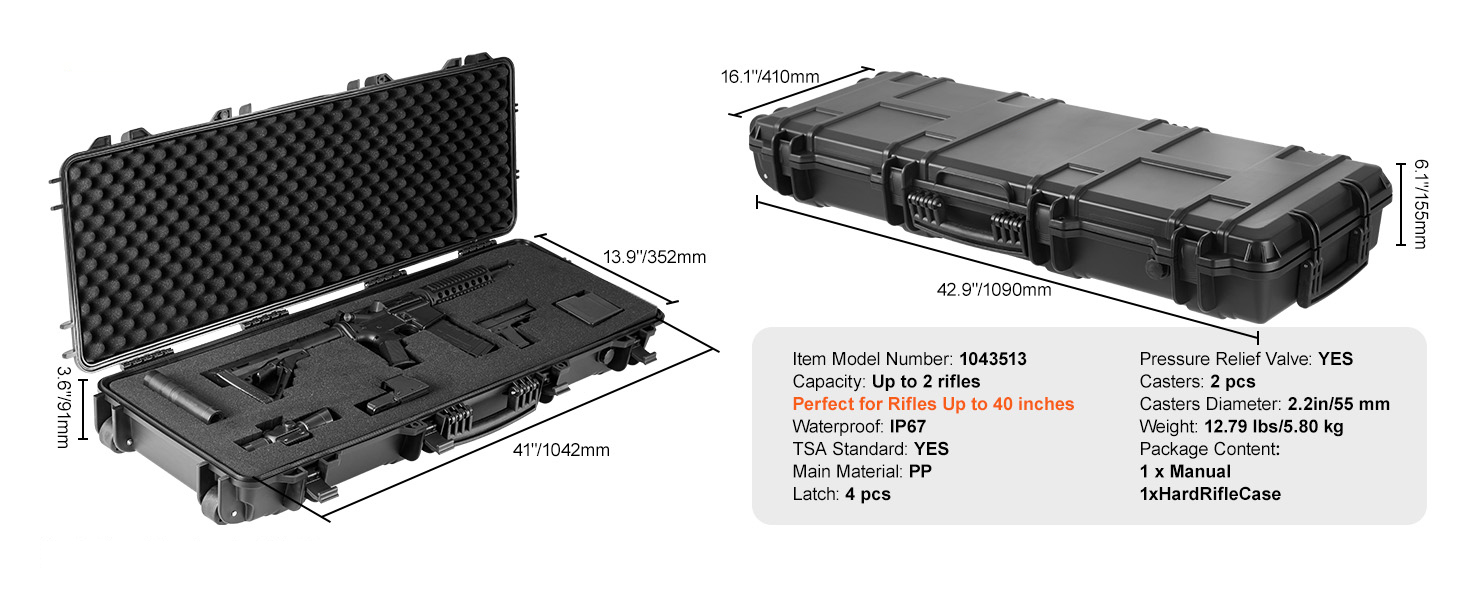 13.9''/352mm

3.6''/91mm

41''/1042mm

16.1''/410mm

6.1''/155mm

42.9''/1090mm

Item Model Number: 1043513
Capacity: Up to 2 rifles
Perfect for Rifles Up to 40 inches
Waterproof: IP67
TSA Standard: YES
Main Material: PP
Latch: 4 pcs

Pressure Relief Valve: YES
Casters: 2 pcs
Casters Diameter: 2.2in/55 mm
Weight: 12.79 lbs/5.80 kg
Package Content:
1 x Manual
1xHardRifleCase