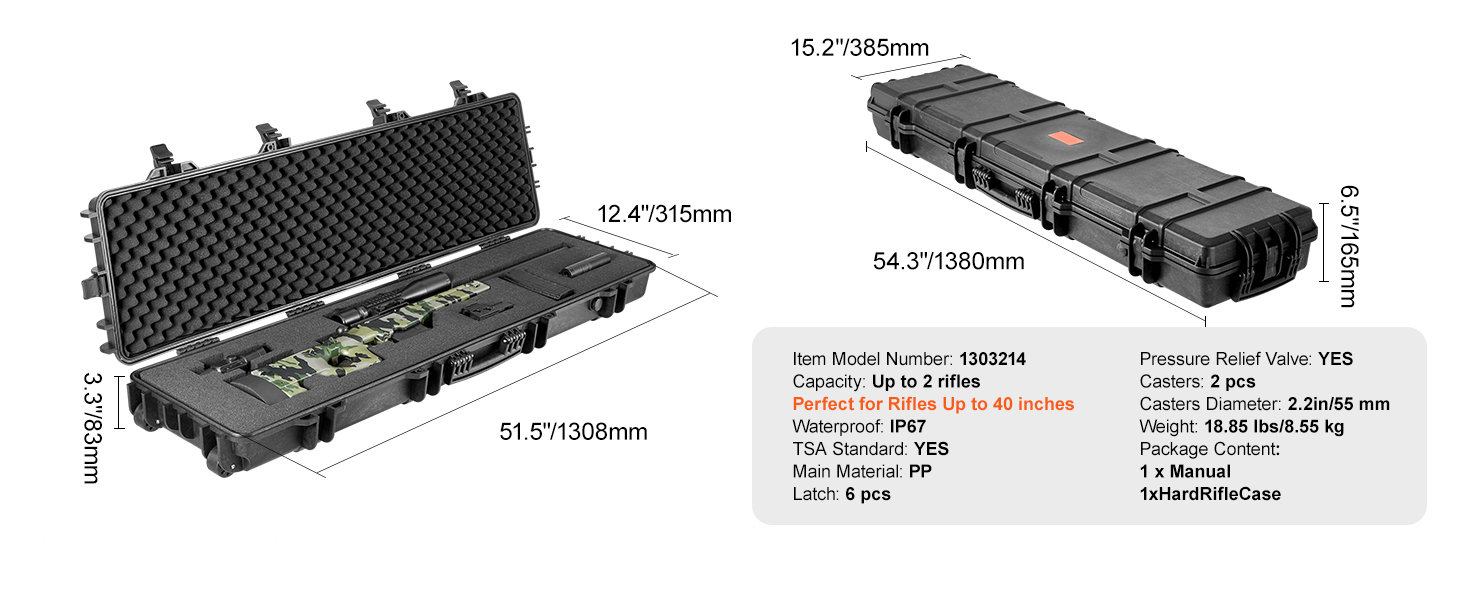 12.4"/315mm

3.3"/83mm

51.5"/1308mm

15.2"/385mm

54.3"/1380mm

6.5"/165mm

Item Model Number: 1303214
Capacity: Up to 2 rifles
Perfect for Rifles Up to 40 inches
Waterproof: IP67
TSA Standard: YES
Main Material: PP
Latch: 6 pcs

Pressure Relief Valve: YES
Casters: 2 pcs
Casters Diameter: 2.2in/55 mm
Weight: 18.85 lbs/8.55 kg
Package Content:
1 x Manual
1xHardRifleCase