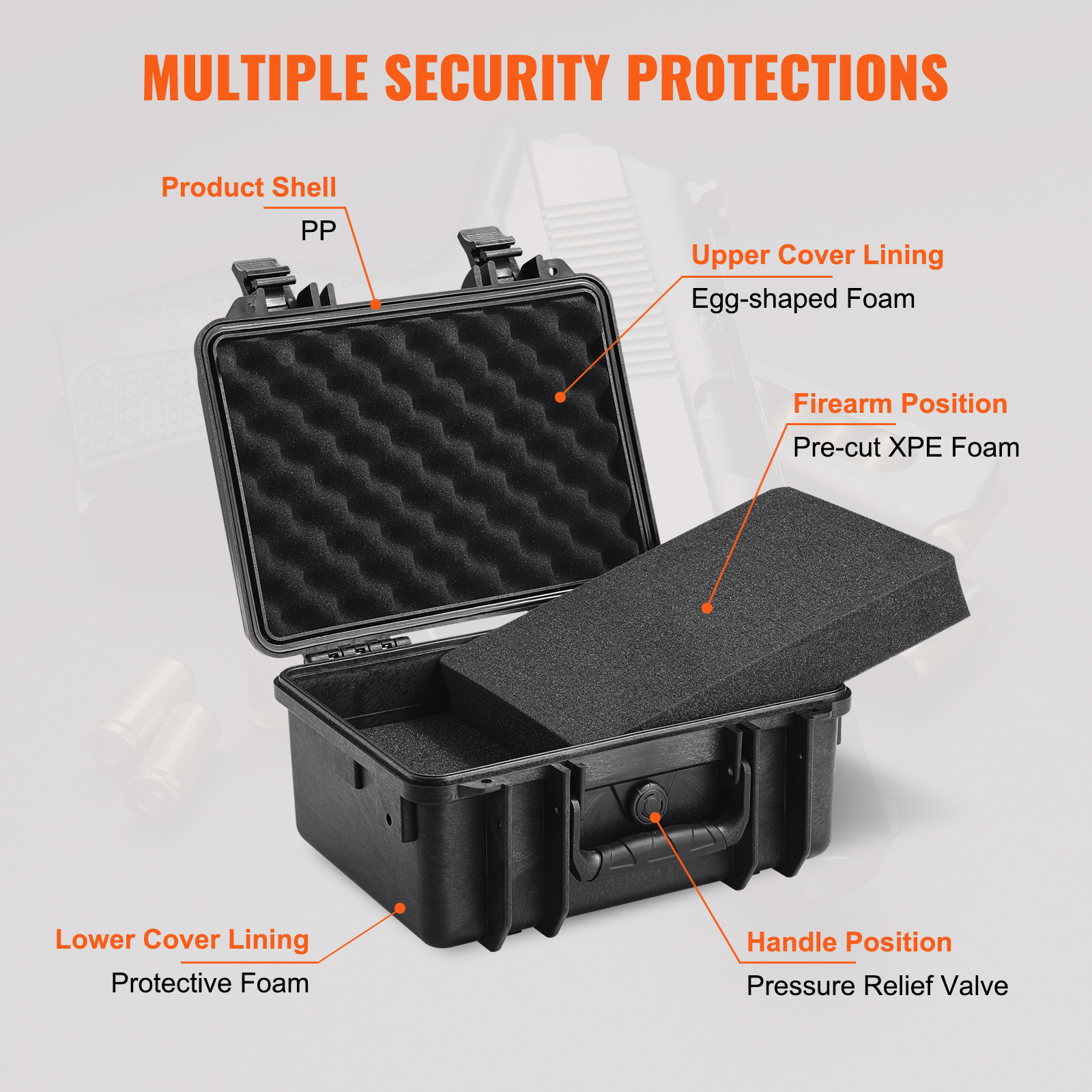 MULTIPLE SECURITY PROTECTIONS

Product Shell
PP

Upper Cover Lining
Egg-shaped Foam

Firearm Position
Pre-cut XPE Foam

Lower Cover Lining
Protective Foam

Handle Position
Pressure Relief Valve