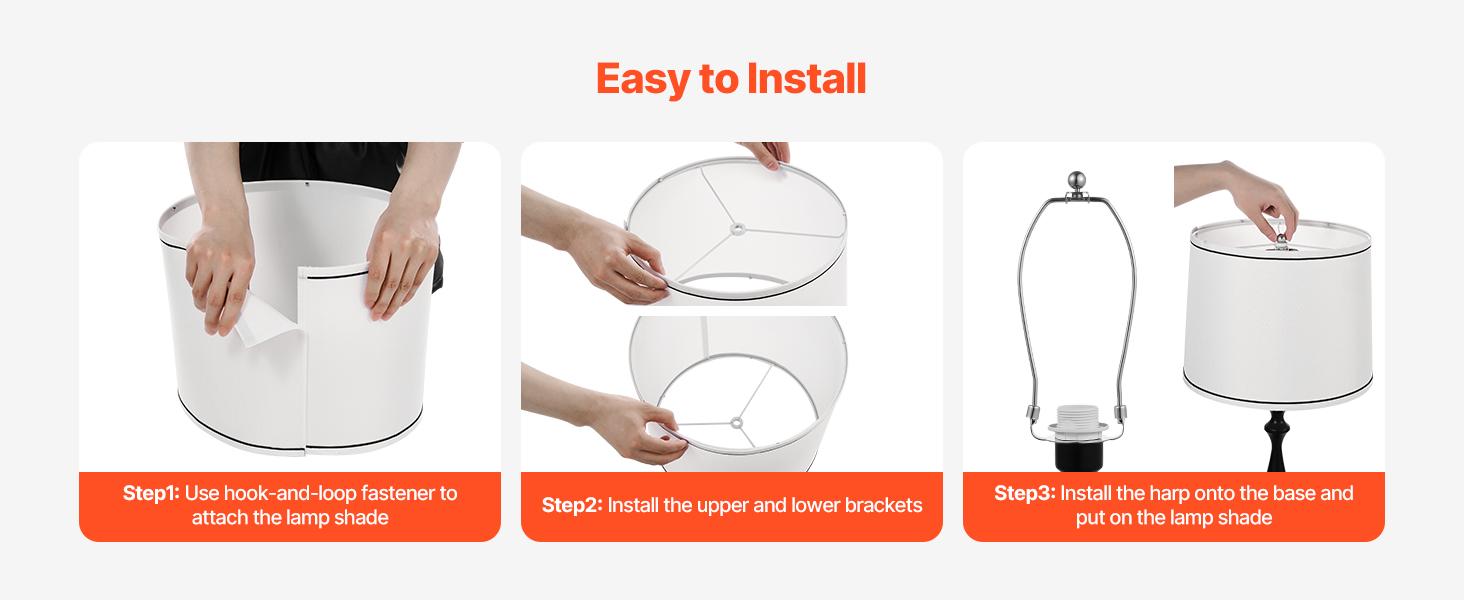 Easy to Install

Step1: Use hook-and-loop fastener to attach the lamp shade

Step2: Install the upper and lower brackets

Step3: Install the harp onto the base and put on the lamp shade