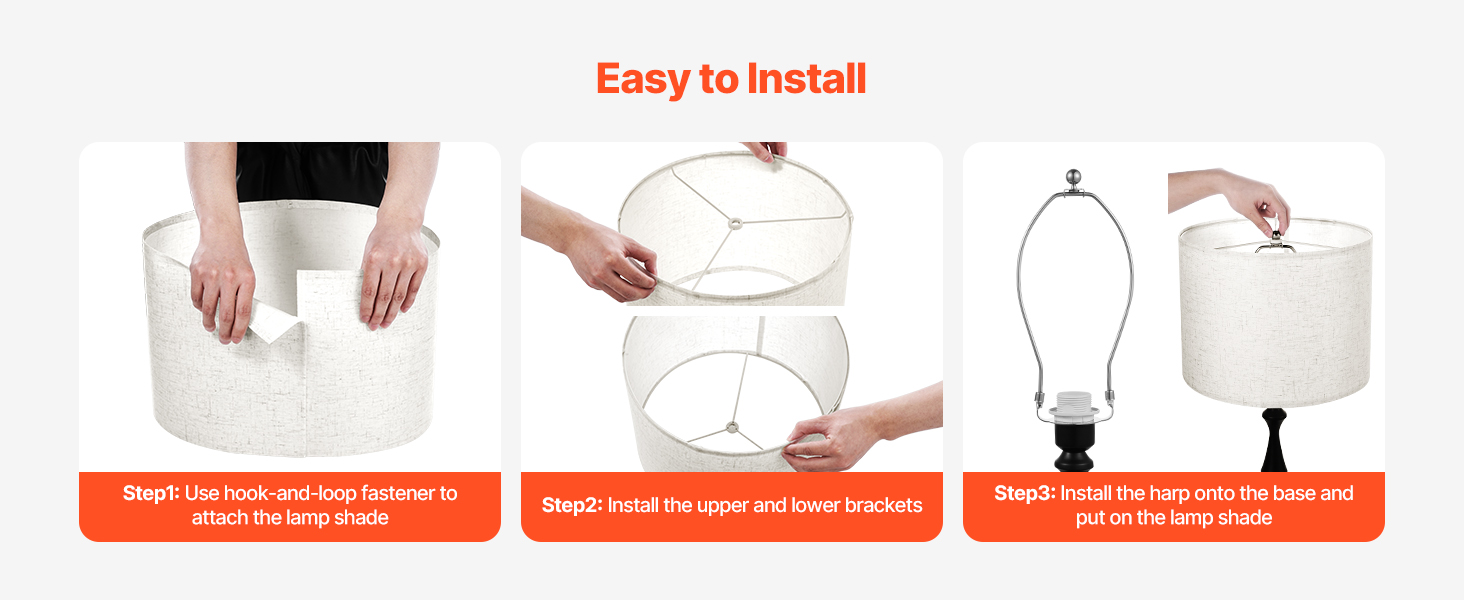 Easy to Install

Step1: Use hook-and-loop fastener to attach the lamp shade

Step2: Install the upper and lower brackets

Step3: Install the harp onto the base and put on the lamp shade